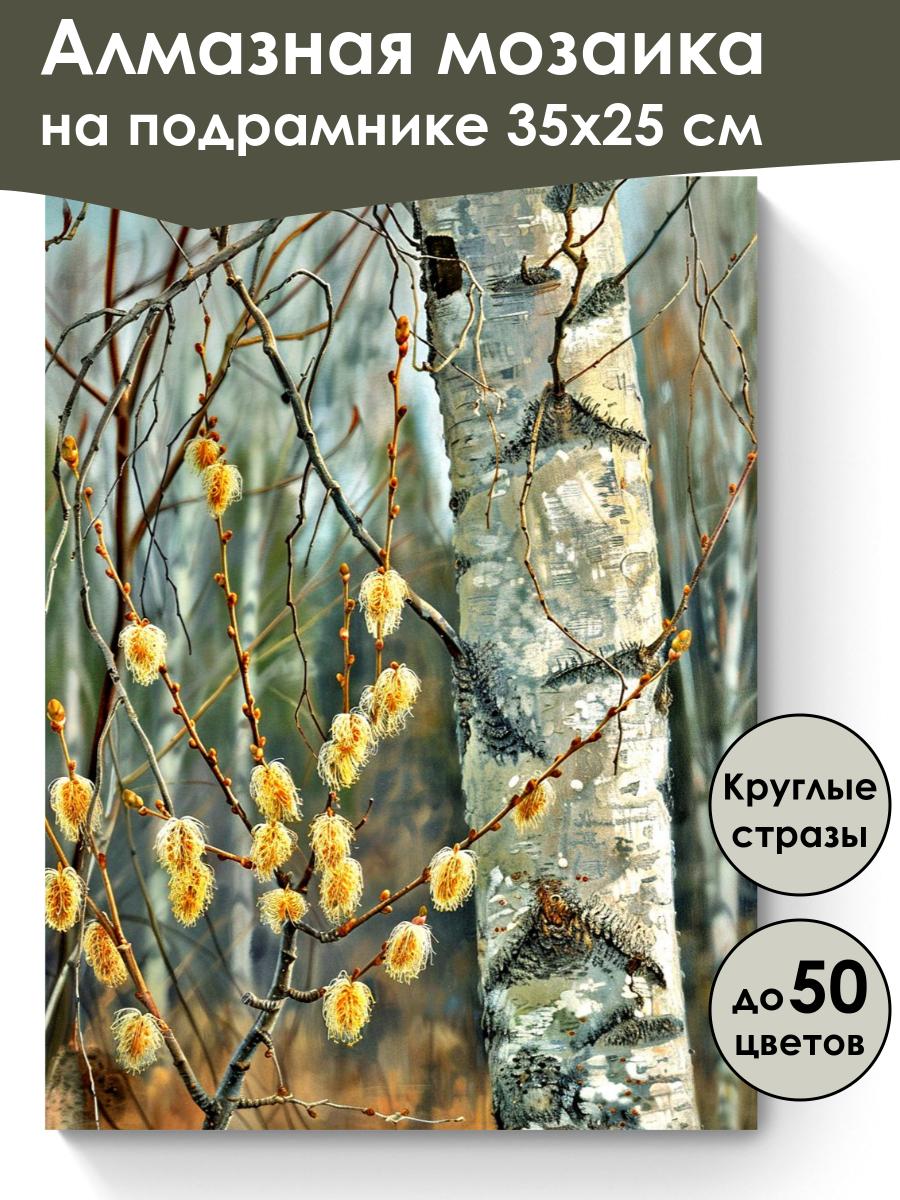 Алмазная мозаика на подрамнике 35х25 см

Круглые стразы

до 50 цветов