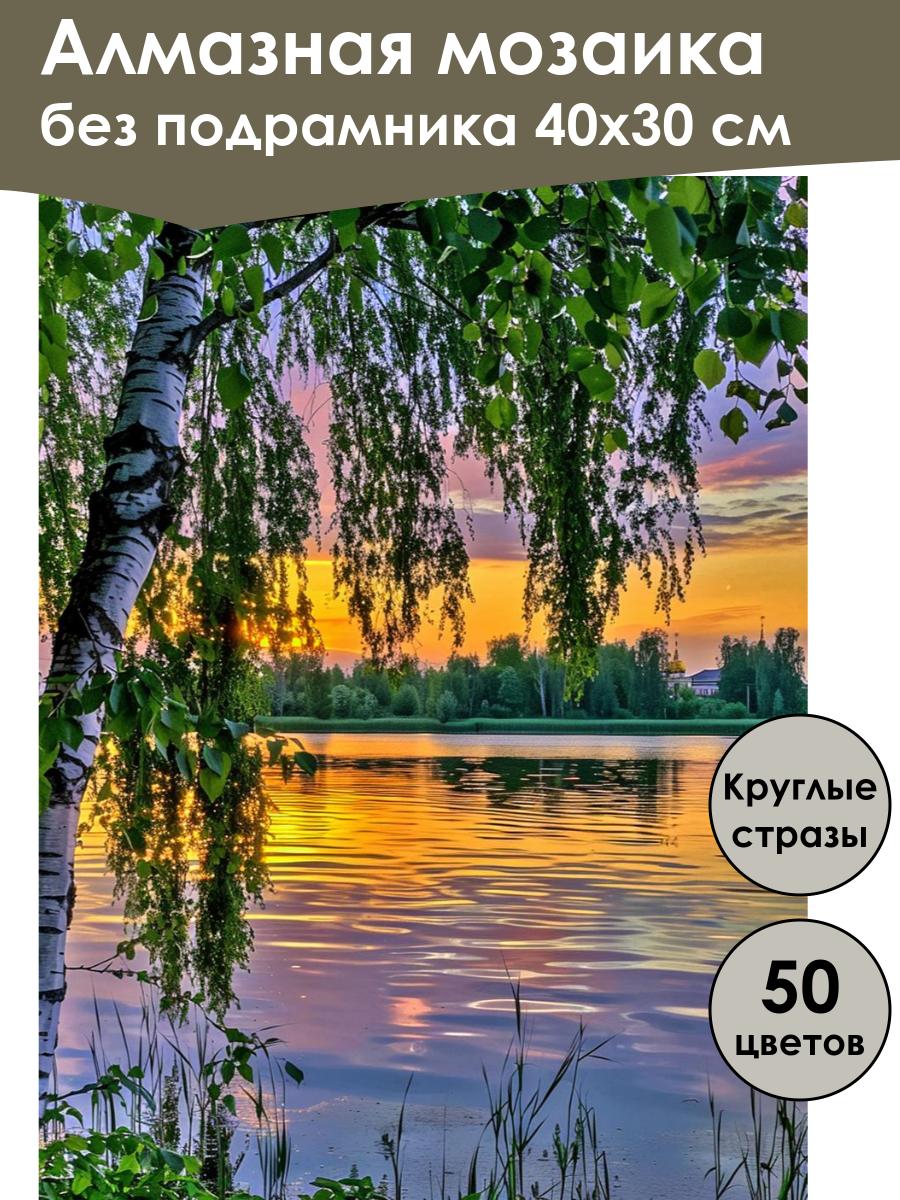 Алмазная мозаика
без подрамника 40х30 см

Круглые стразы

50 цветов