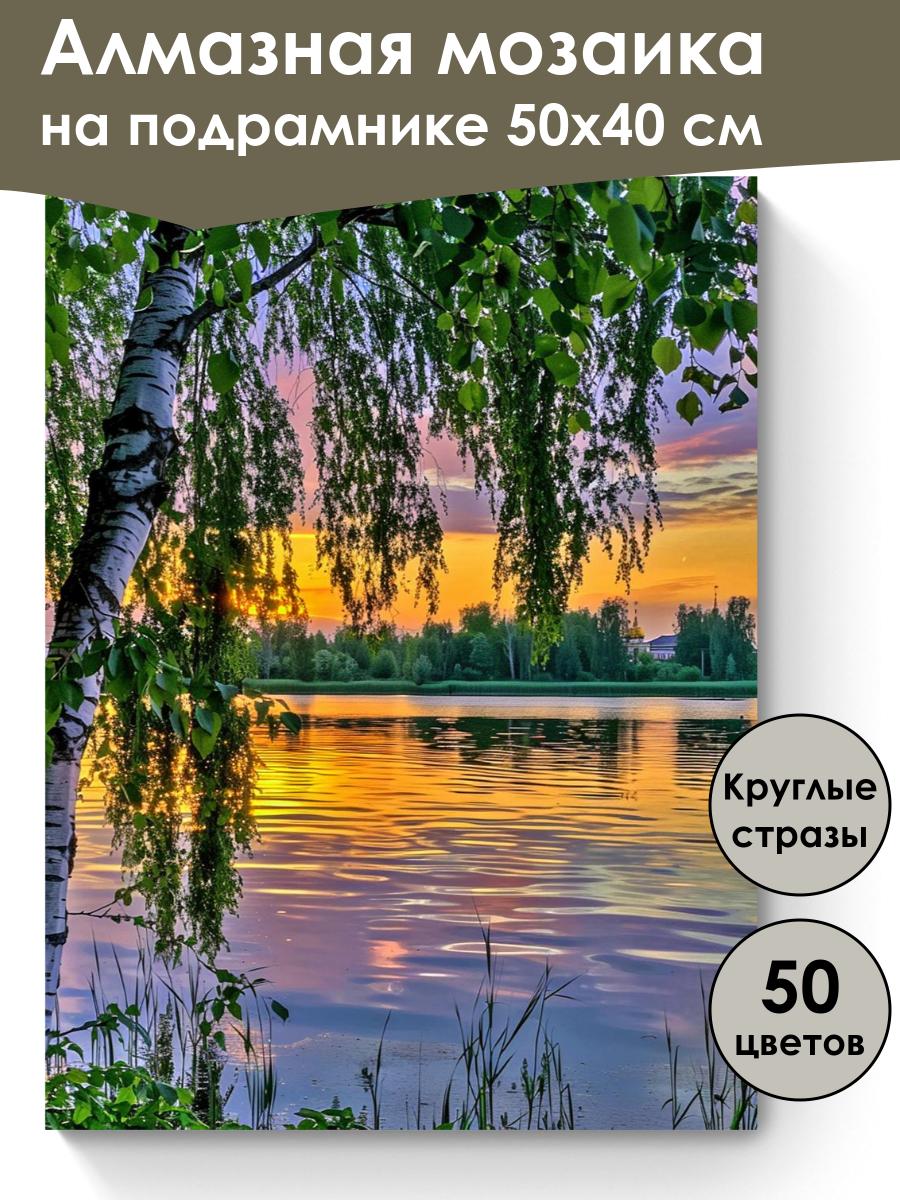 Алмазная мозаика на подрамнике 50х40 см

Круглые стразы

50 цветов