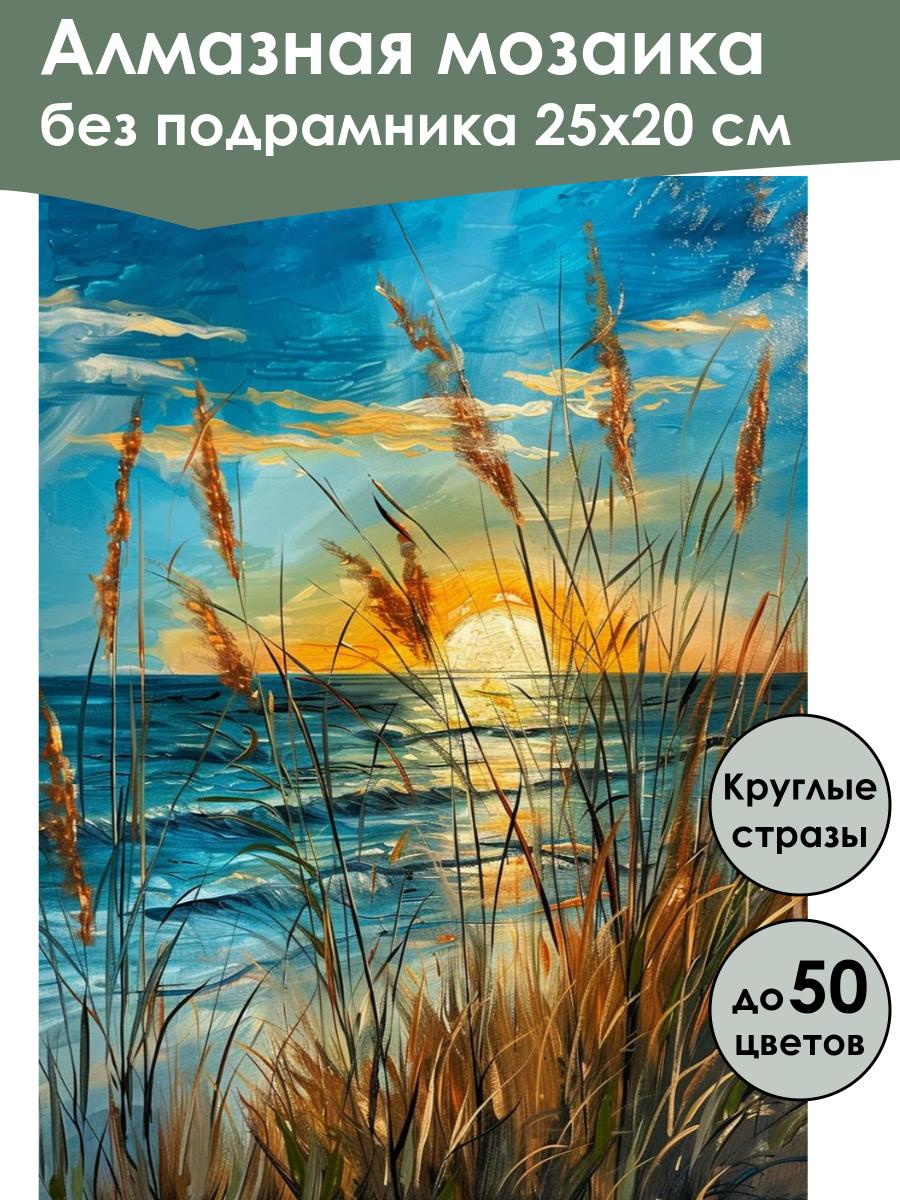 Алмазная мозаика
без подрамника 25х20 см

Круглые стразы

до 50 цветов