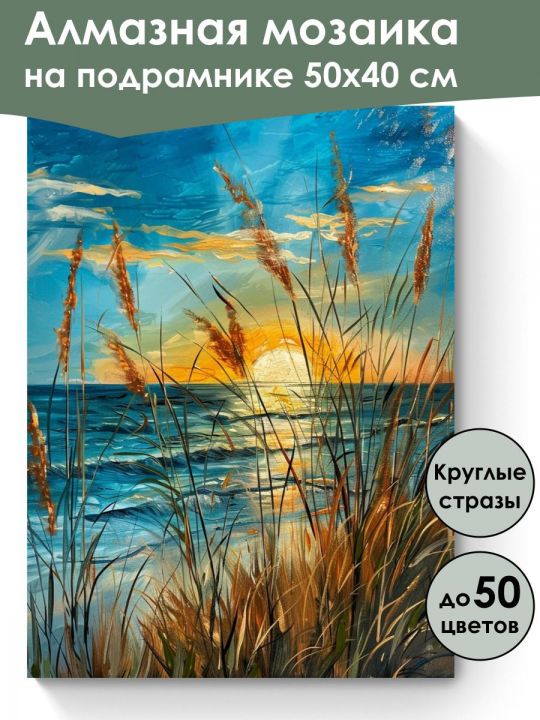 Алмазная мозаика на подрамнике 50х40 см

Круглые стразы

до 50 цветов