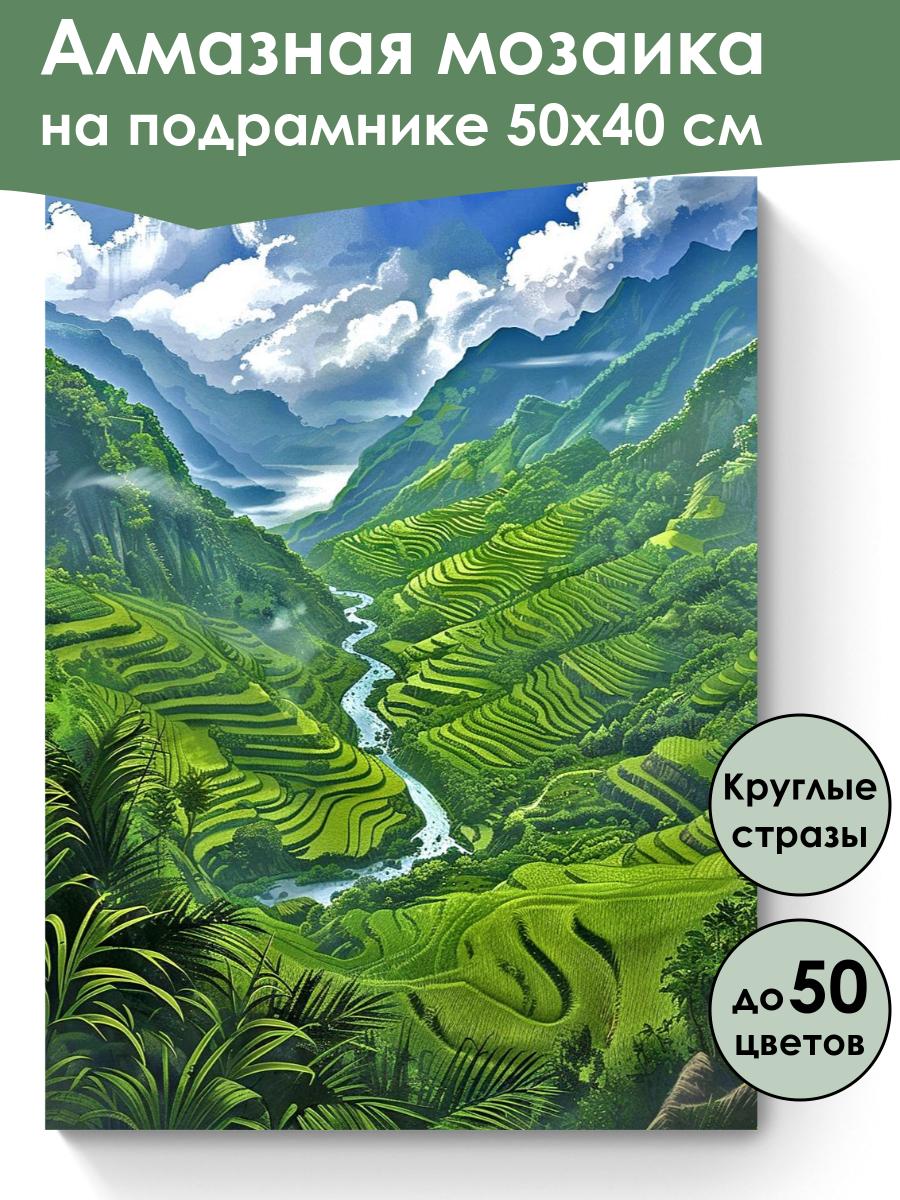 Алмазная мозаика на подрамнике 50х40 см

Круглые стразы

до 50 цветов