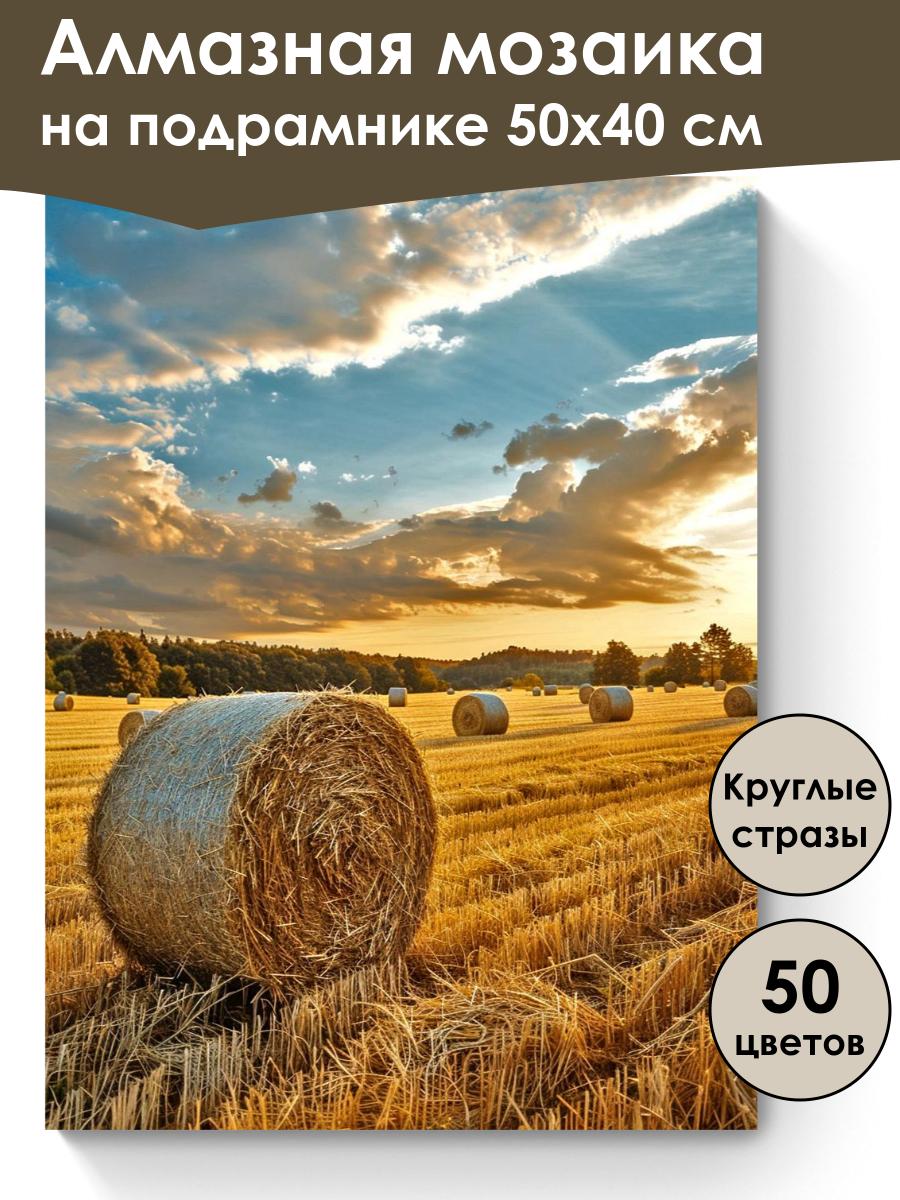 Алмазная мозаика
на подрамнике 50х40 см

Круглые стразы

50 цветов