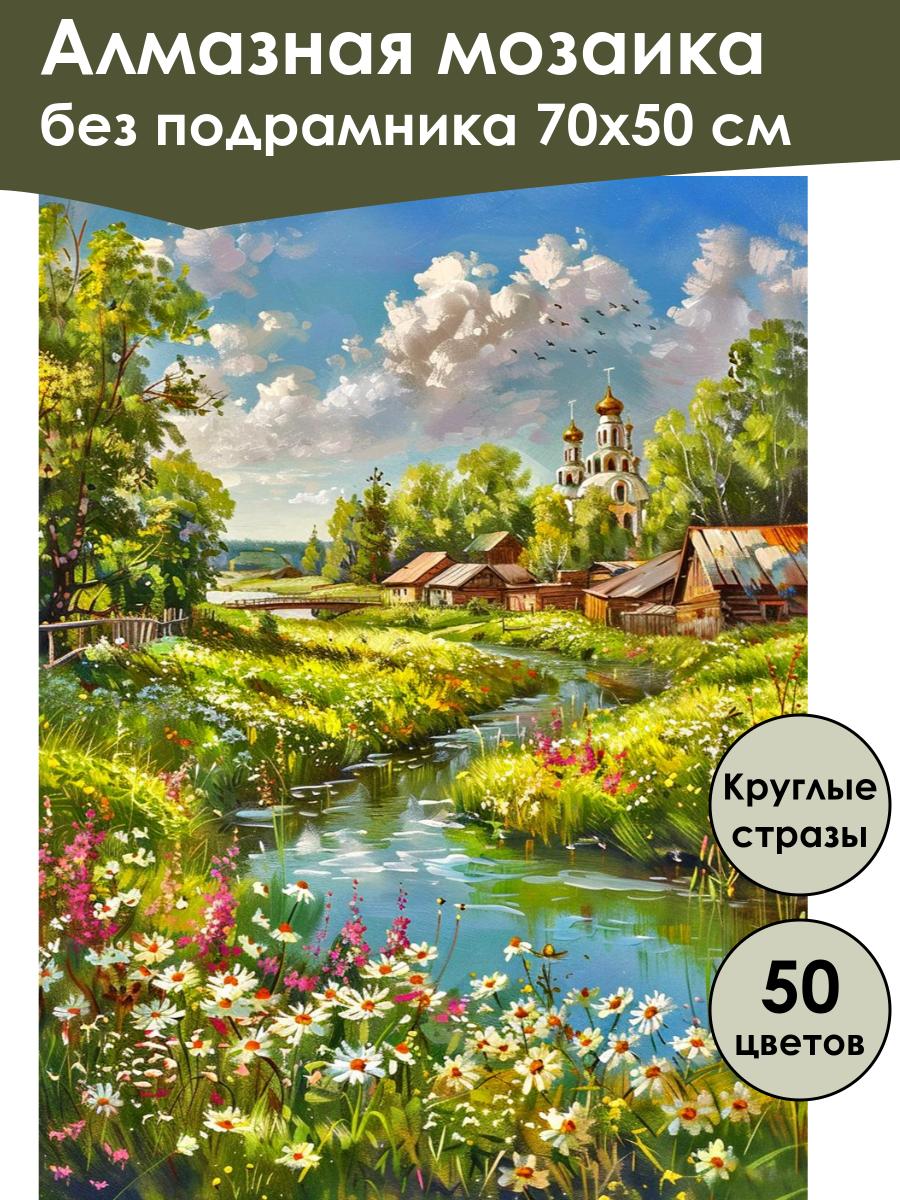 Алмазная мозаика
без подрамника 70х50 см

Круглые стразы

50 цветов