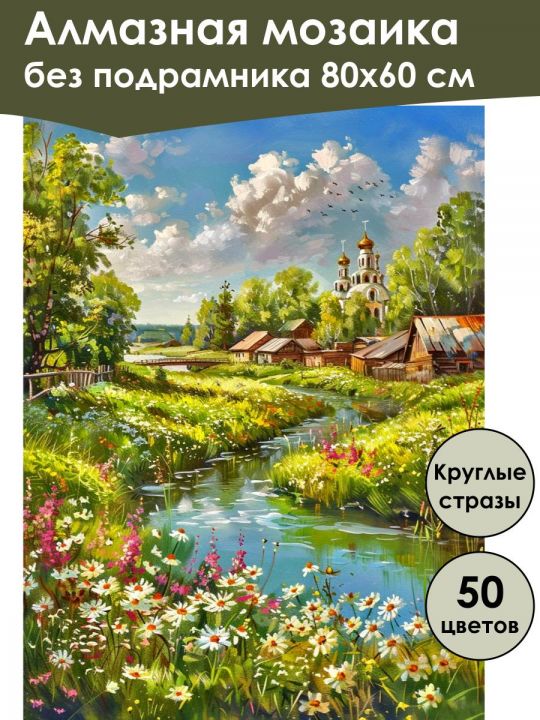 Алмазная мозаика
без подрамника 80х60 см

Круглые стразы

50 цветов