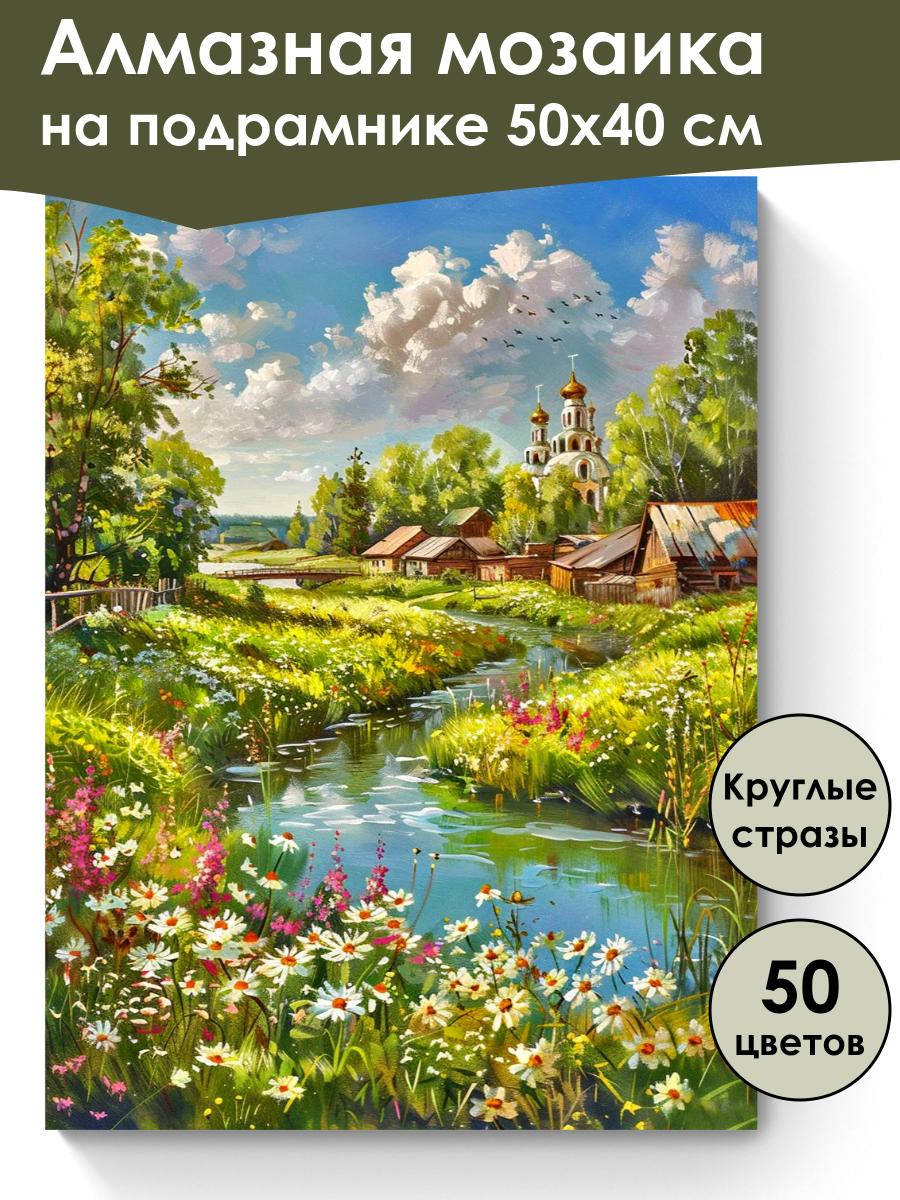 Алмазная мозаика на подрамнике 50х40 см

Круглые стразы

50 цветов