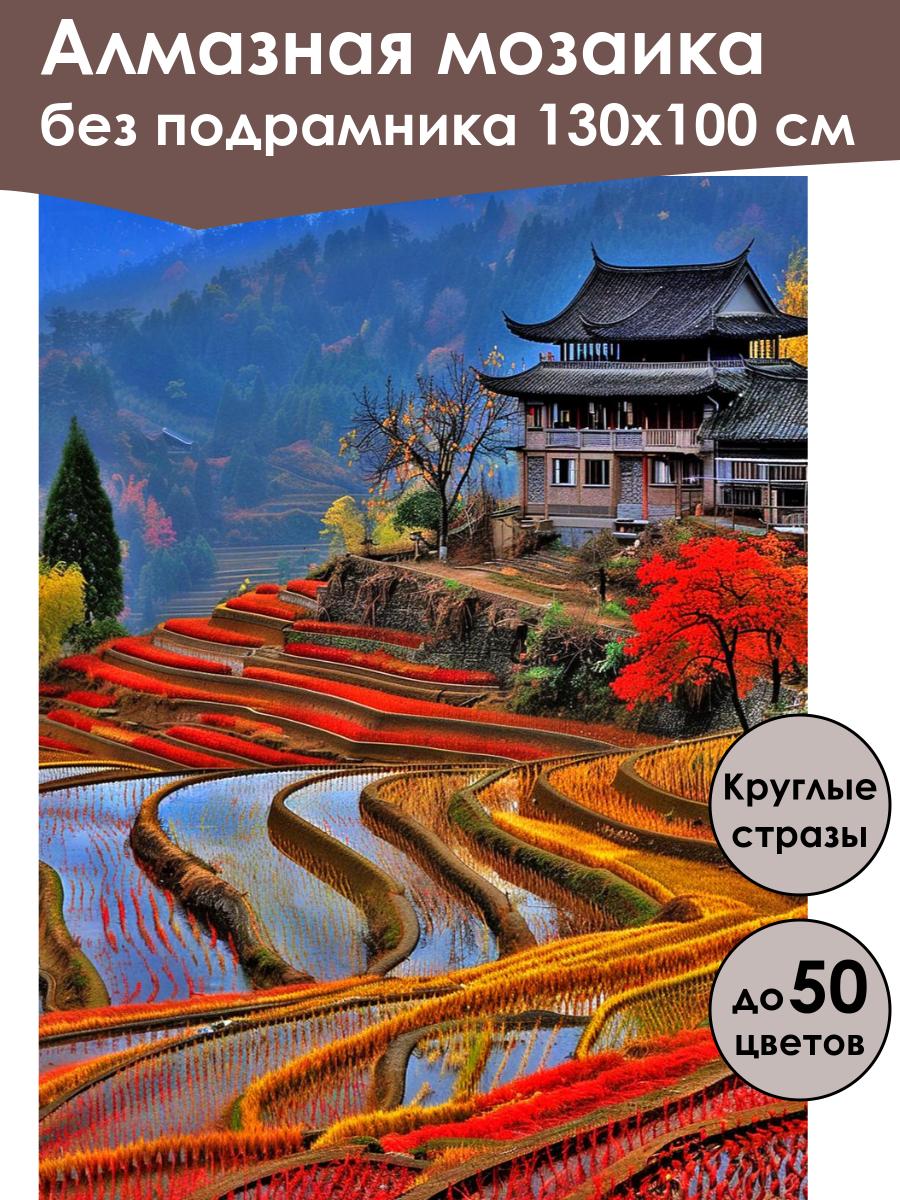 Алмазная мозаика
без подрамника 130х100 см

Круглые стразы

до 50 цветов