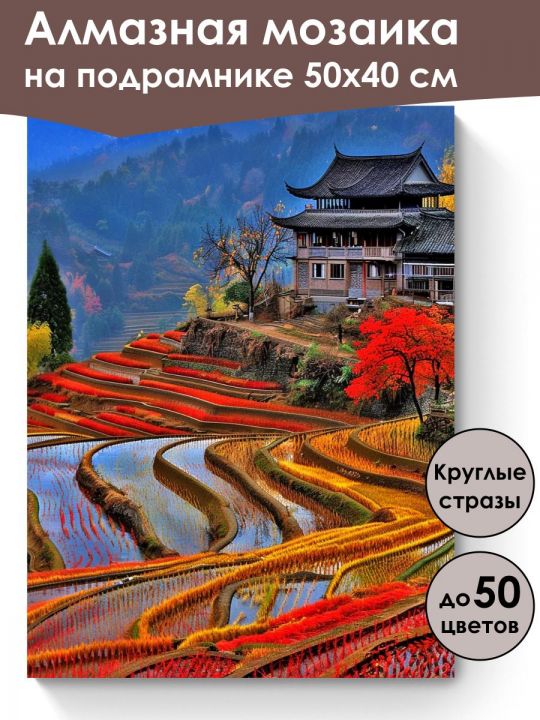 Алмазная мозаика
на подрамнике 50х40 см

Круглые стразы

до 50 цветов