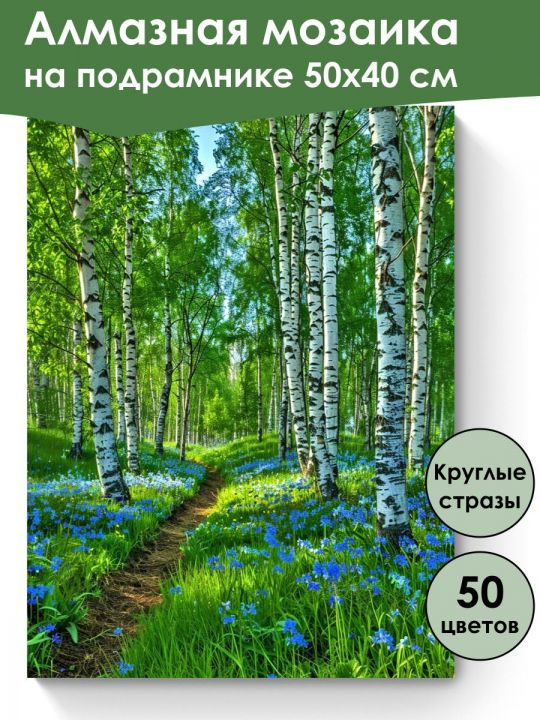 Алмазная мозаика
на подрамнике 50х40 см

Круглые стразы

50 цветов