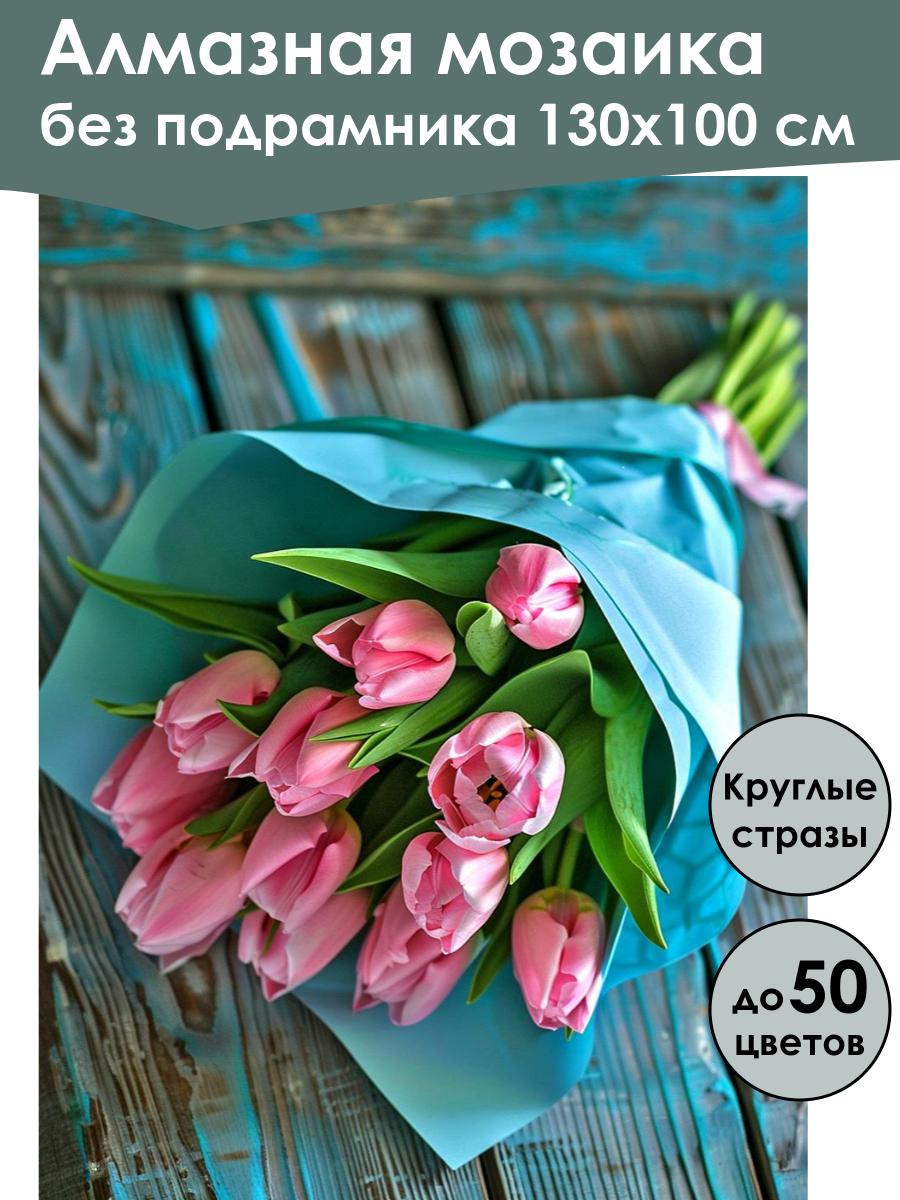 Алмазная мозаика
без подрамника 130х100 см

Круглые стразы

до 50 цветов