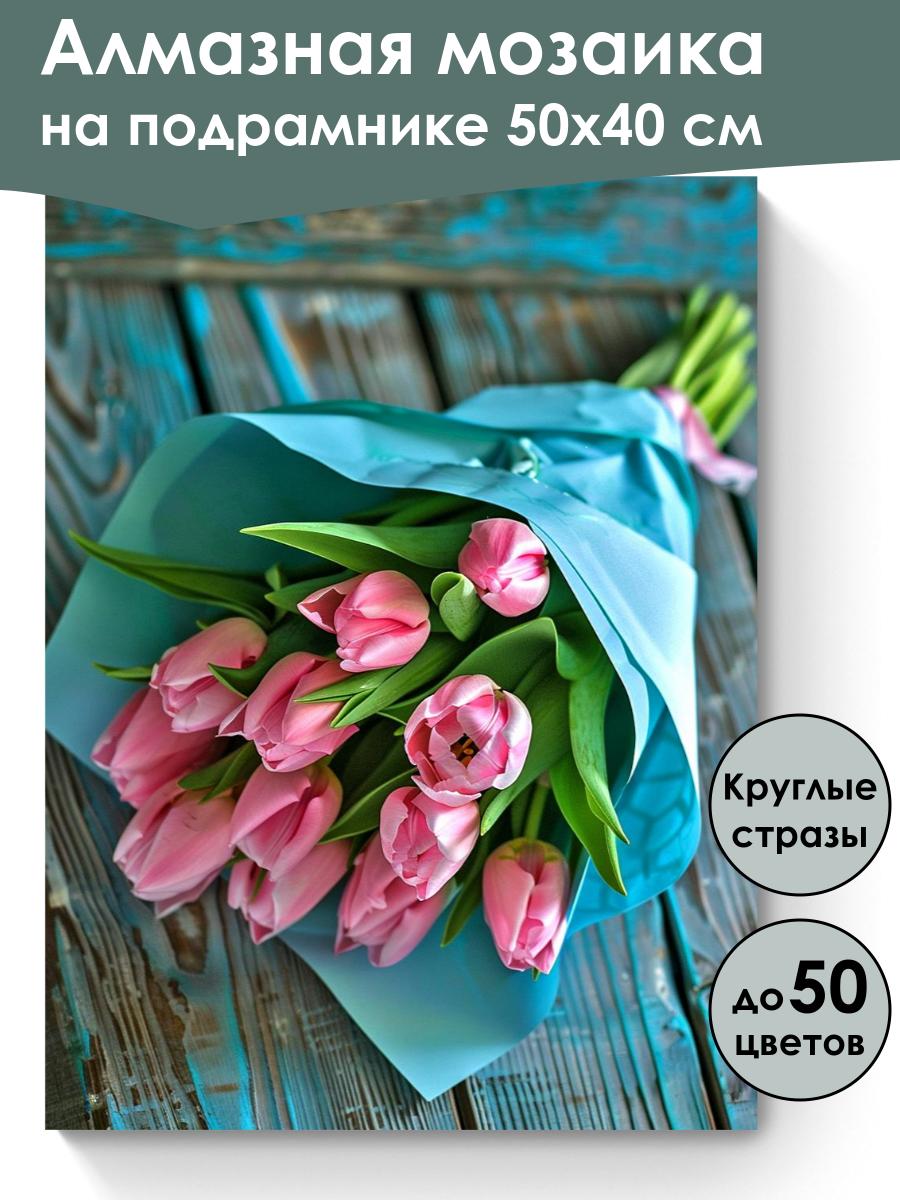 Алмазная мозаика на подрамнике 50х40 см

Круглые стразы

до 50 цветов