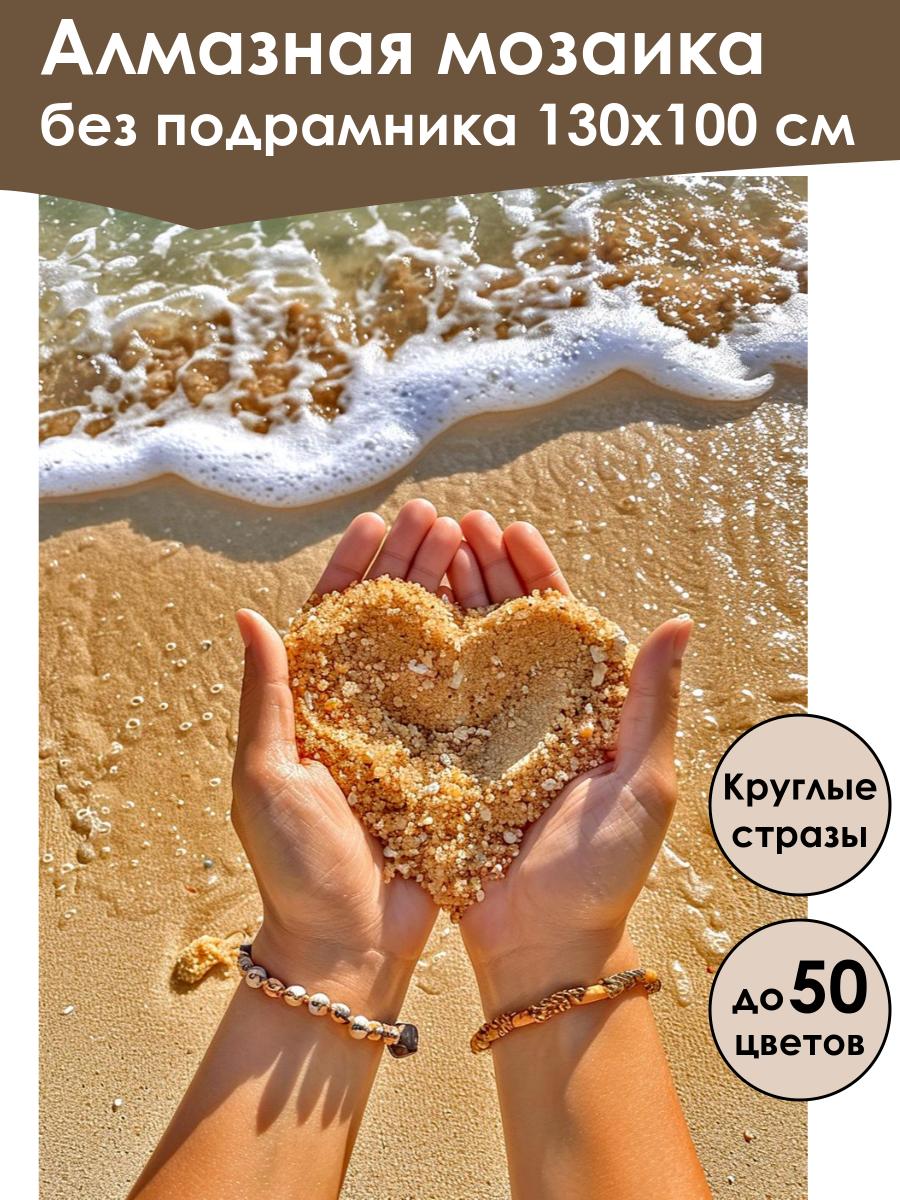 Алмазная мозаика
без подрамника 130х100 см

Круглые стразы

до 50 цветов