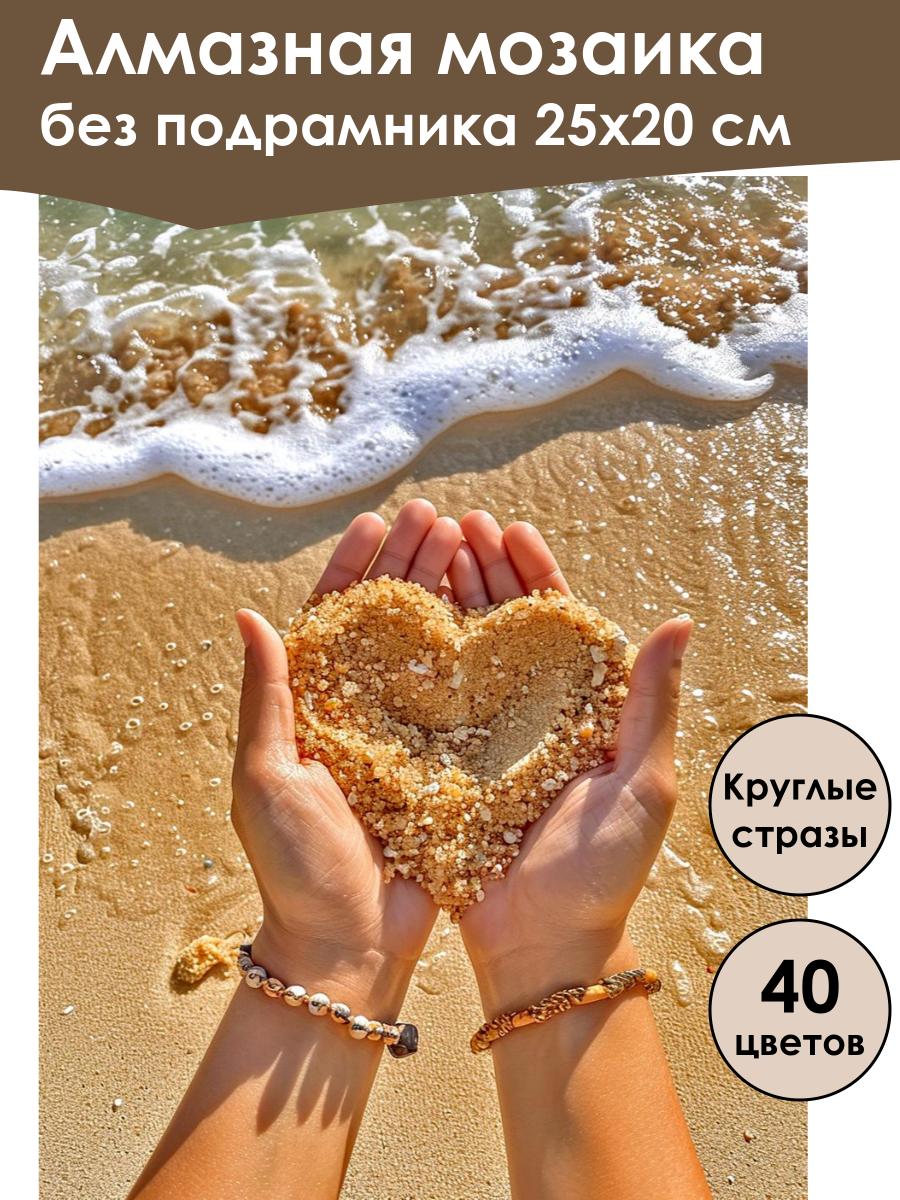 Алмазная мозаика
без подрамника 25х20 см

Круглые стразы

40 цветов