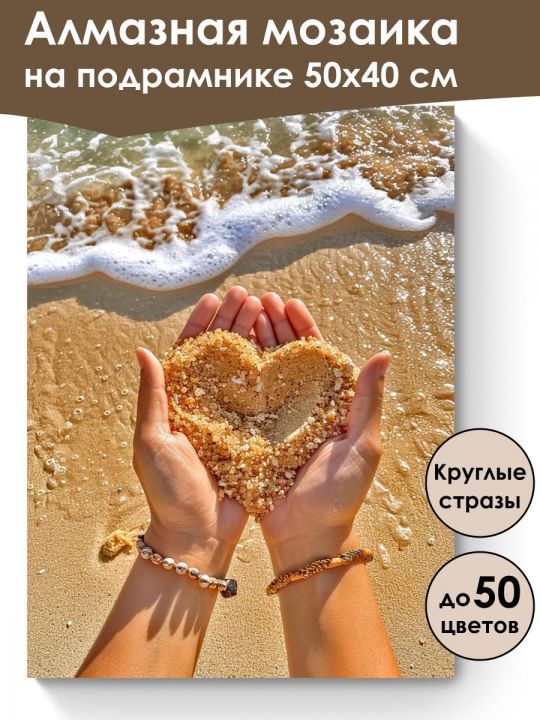 Алмазная мозаика на подрамнике 50х40 см

Круглые стразы

до 50 цветов