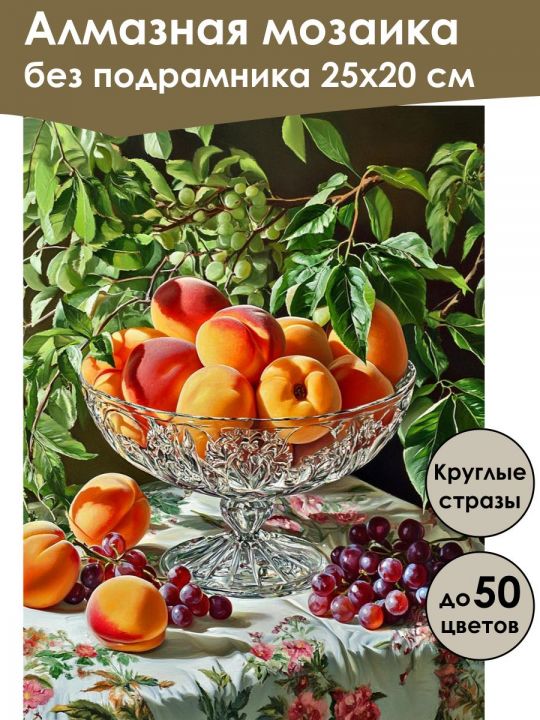 Алмазная мозаика
без подрамника 25х20 см

Круглые стразы

до 50 цветов