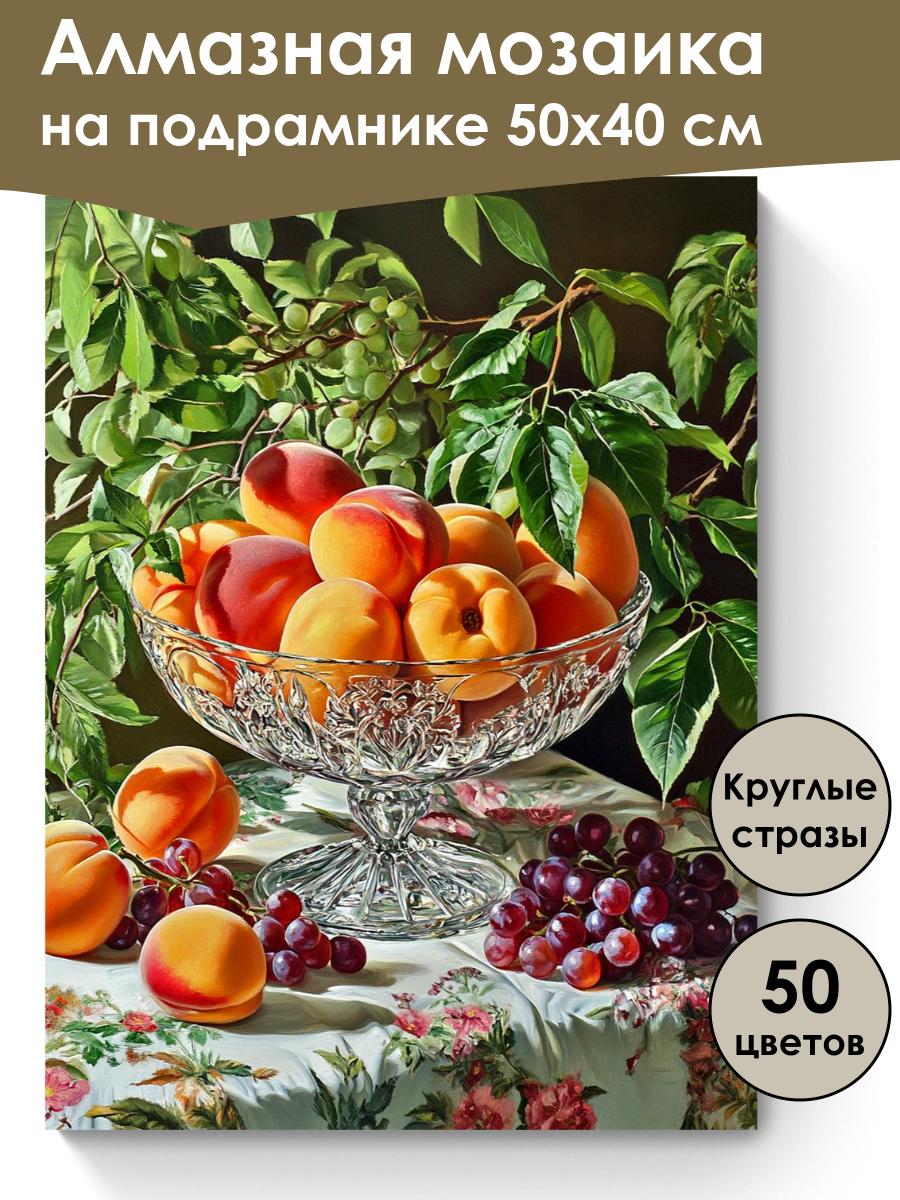 Алмазная мозаика
на подрамнике 50х40 см

Круглые стразы

50 цветов