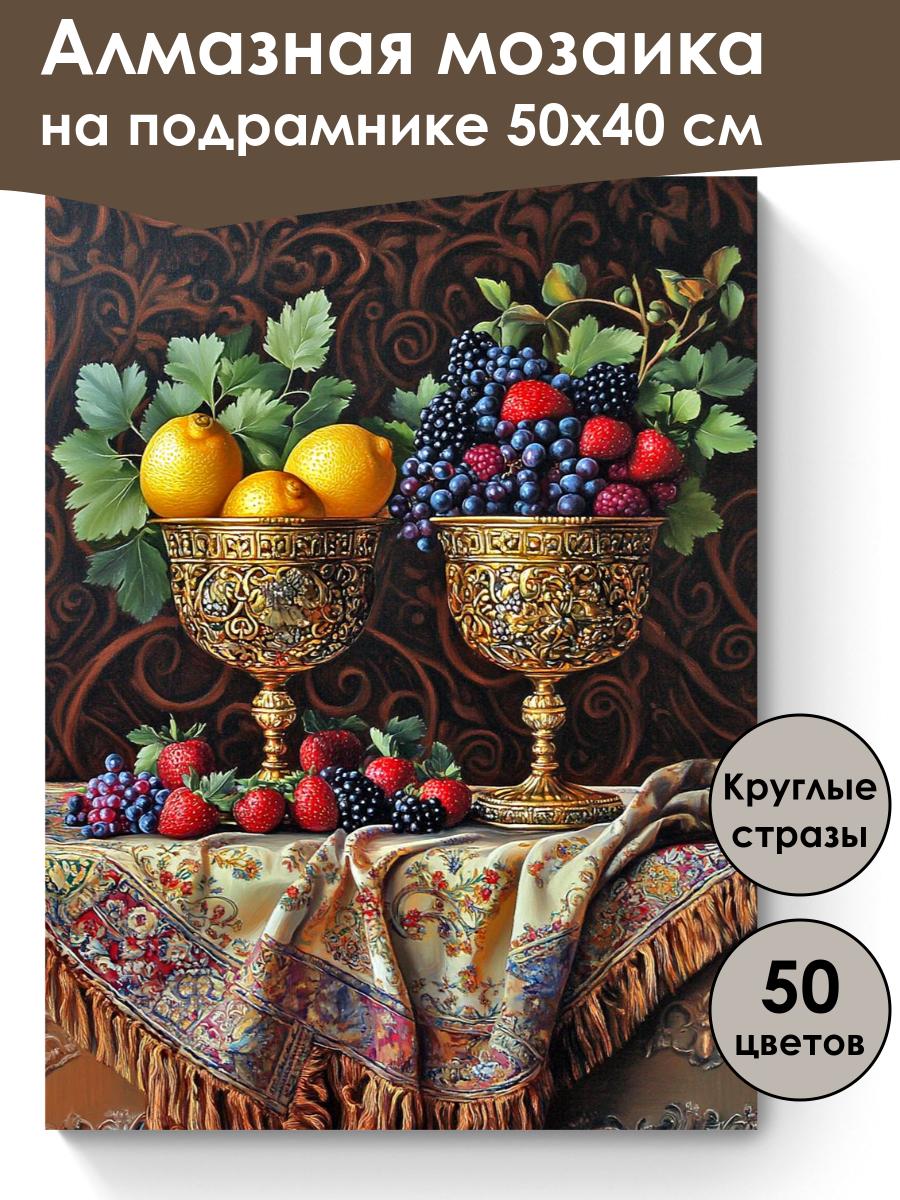 Алмазная мозаика на подрамнике 50х40 см

Круглые стразы

50 цветов