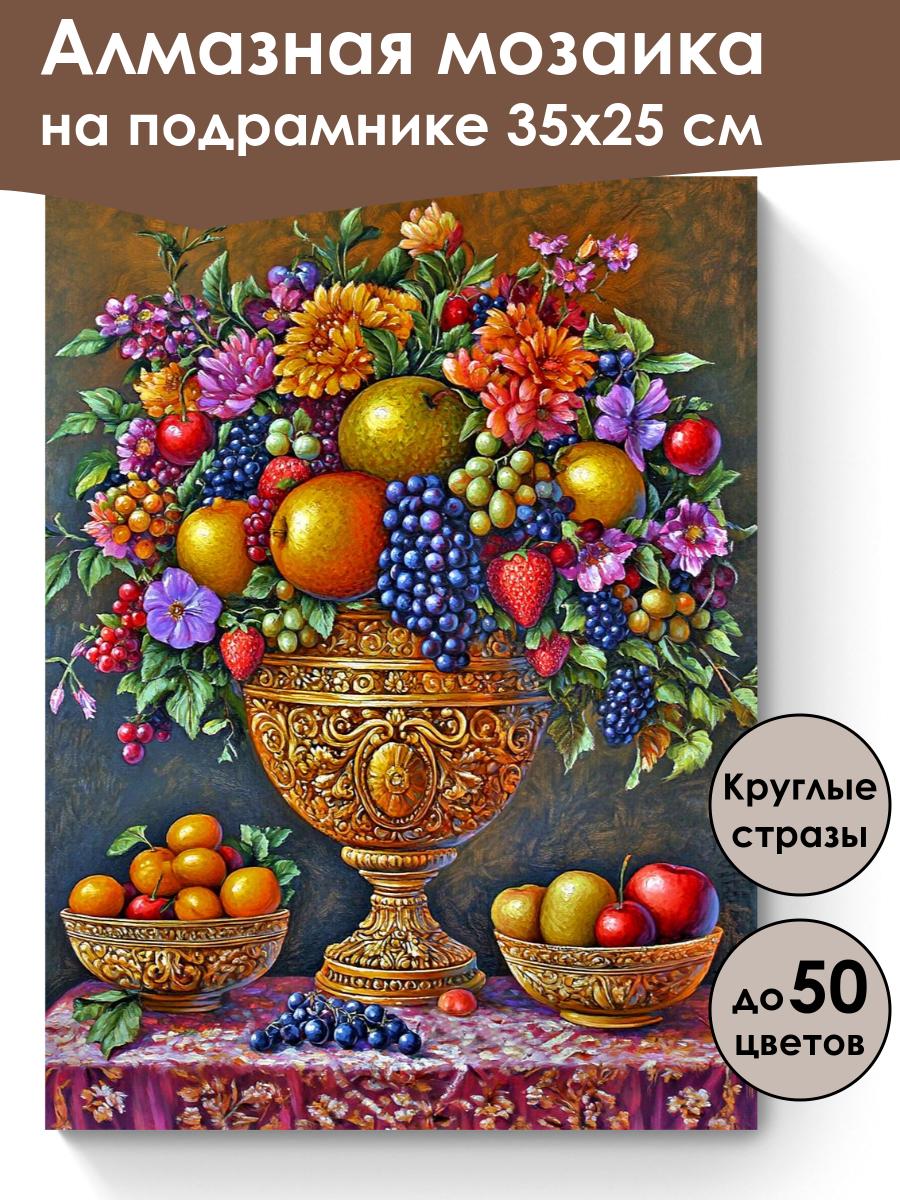 Алмазная мозаика
на подрамнике 35х25 см

Круглые стразы

до 50 цветов