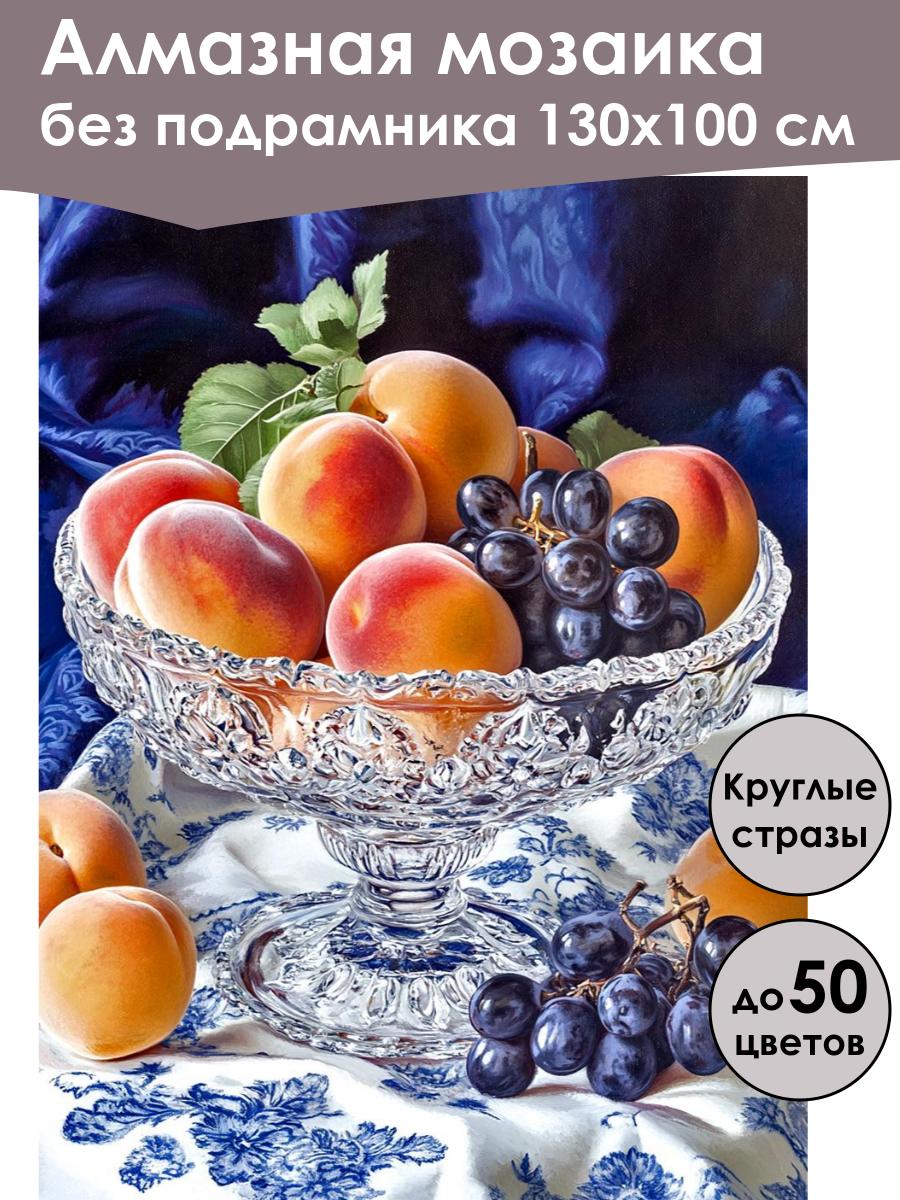 Алмазная мозаика
без подрамника 130х100 см

Круглые стразы

до 50 цветов