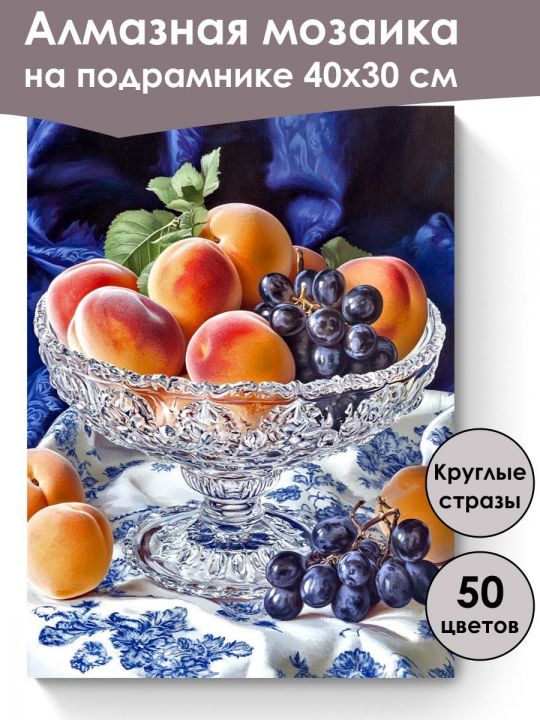 Алмазная мозаика
на подрамнике 40х30 см

Круглые стразы

50 цветов