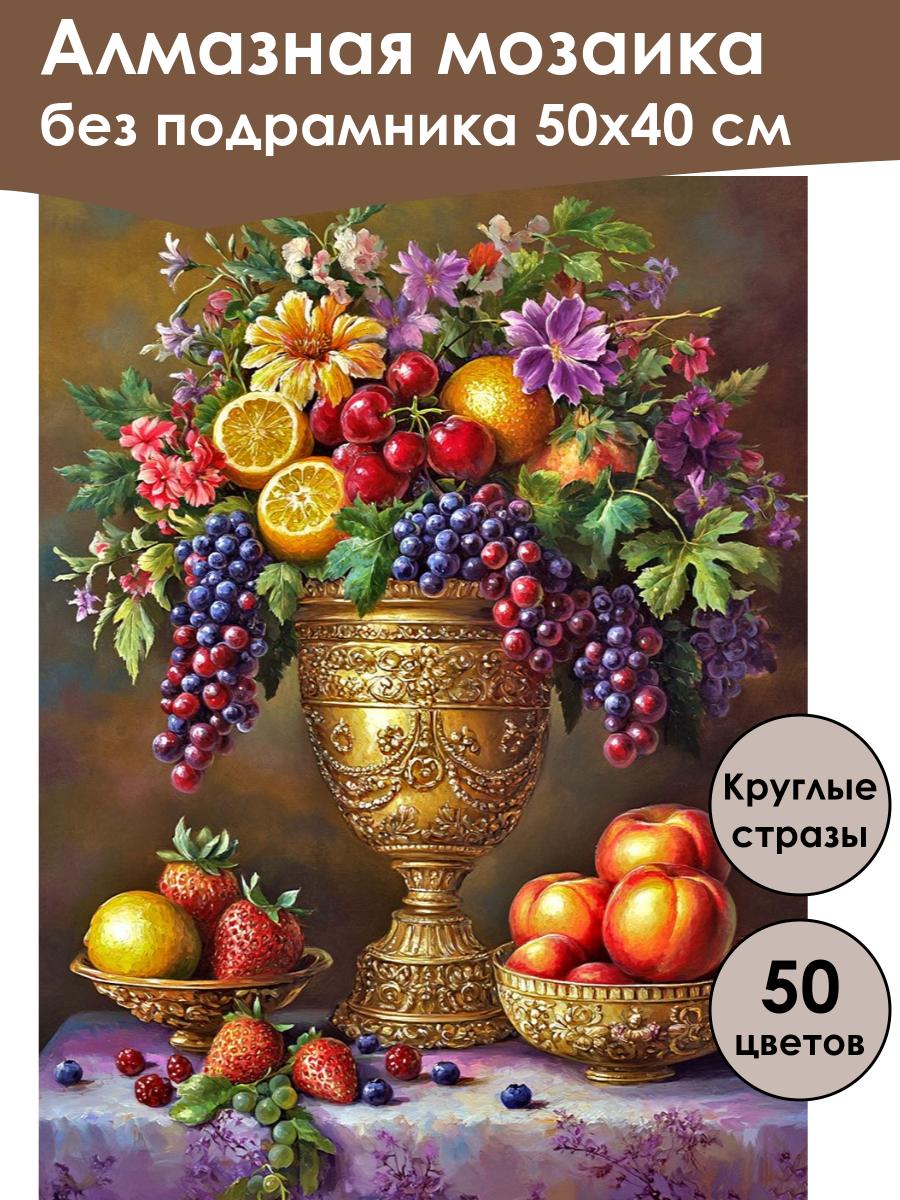 Алмазная мозаика
без подрамника 50х40 см

Круглые стразы

50 цветов