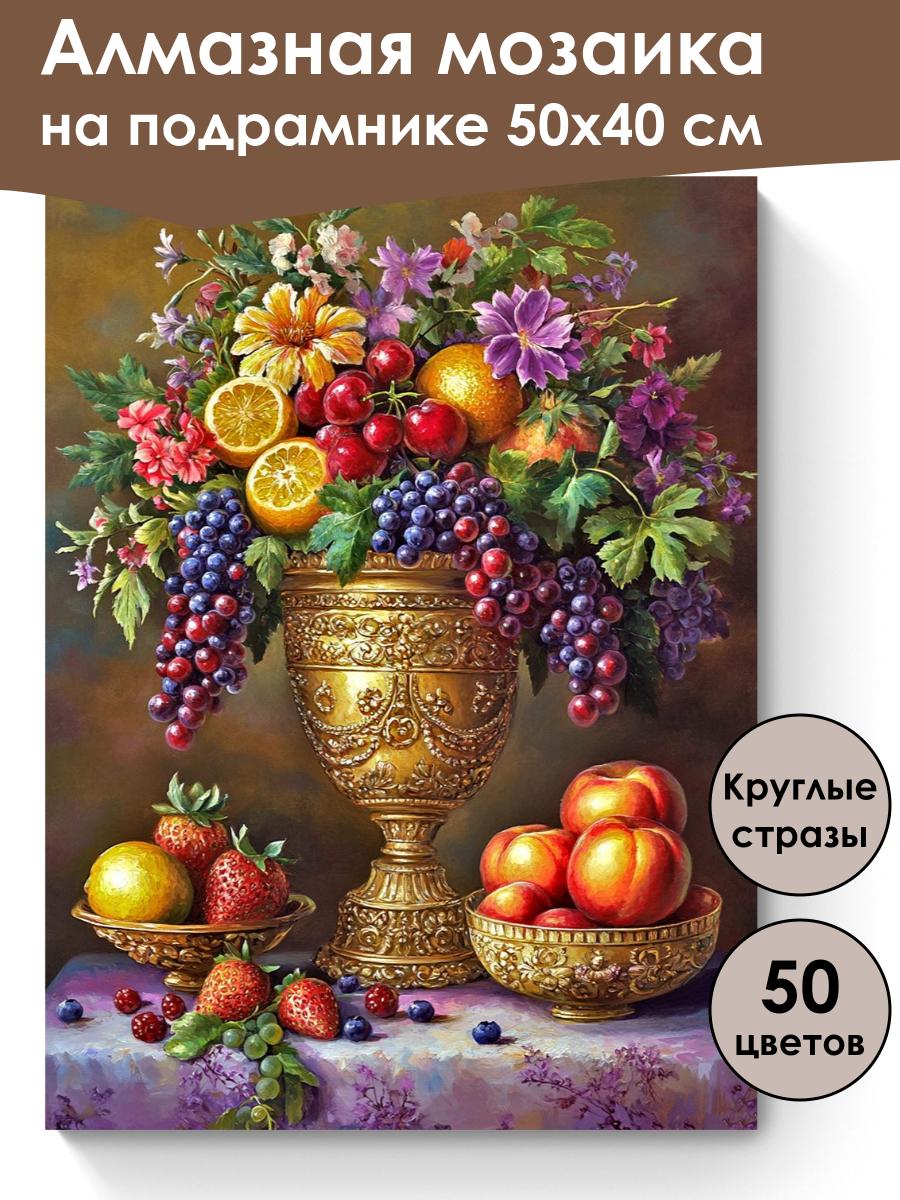 Алмазная мозаика на подрамнике 50х40 см

Круглые стразы

50 цветов