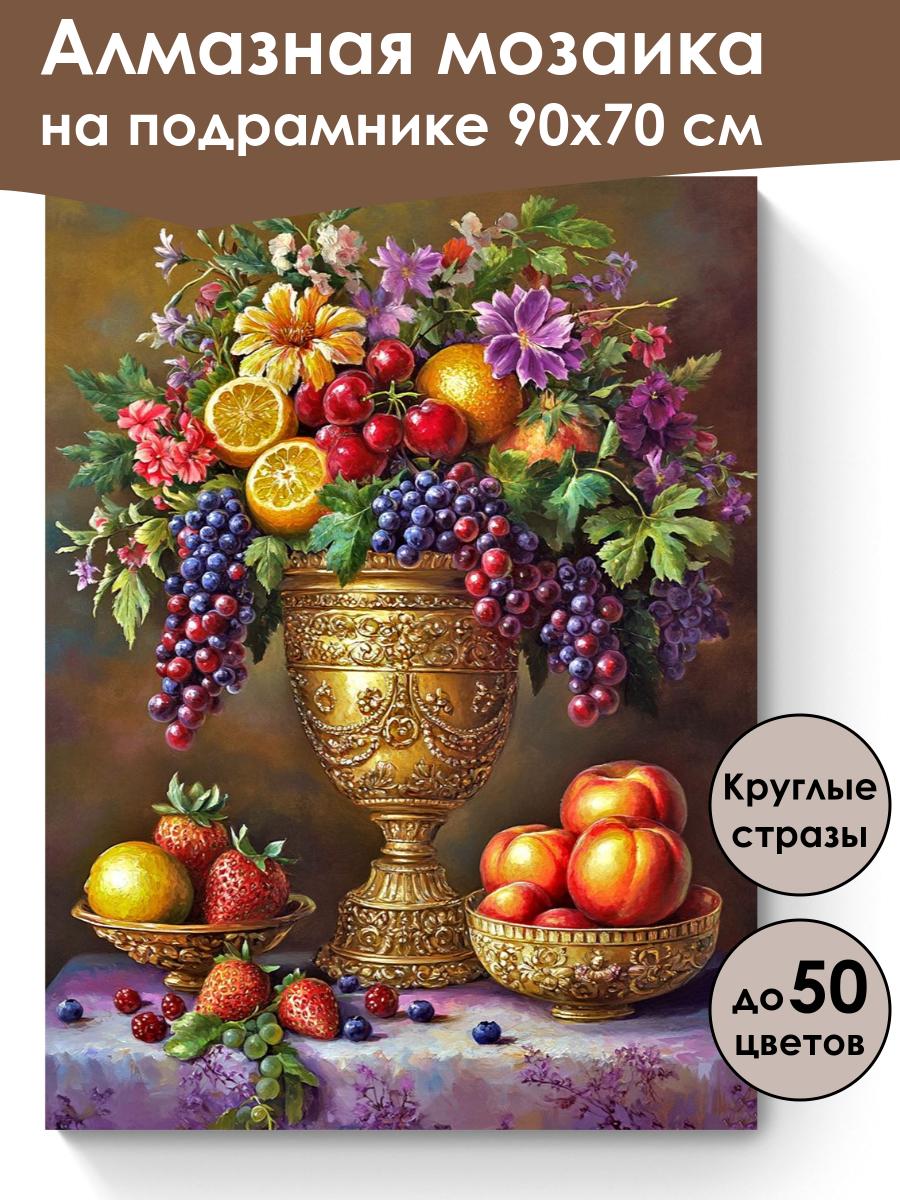 Алмазная мозаика
на подрамнике 90х70 см

Круглые стразы

до 50 цветов