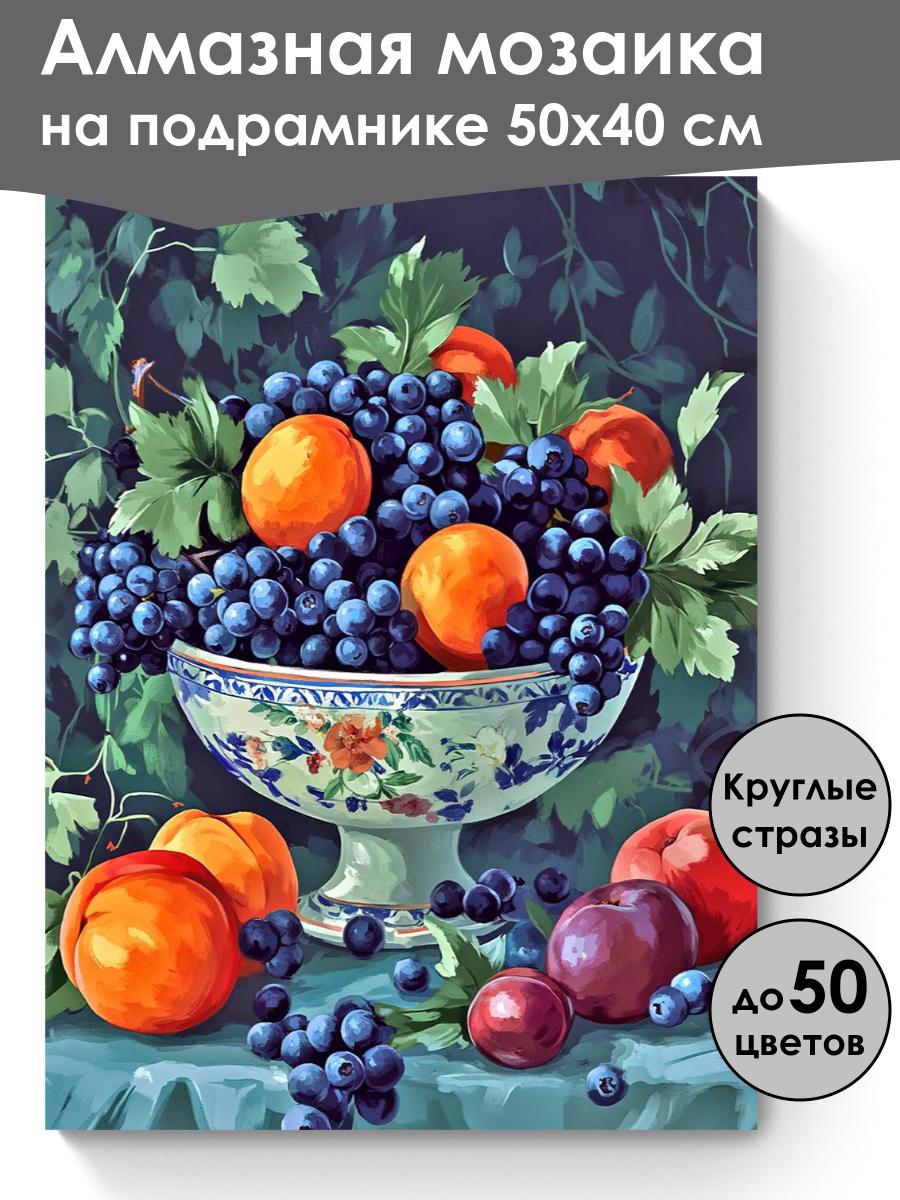 Алмазная мозаика на подрамнике 50х40 см

Круглые стразы

до 50 цветов