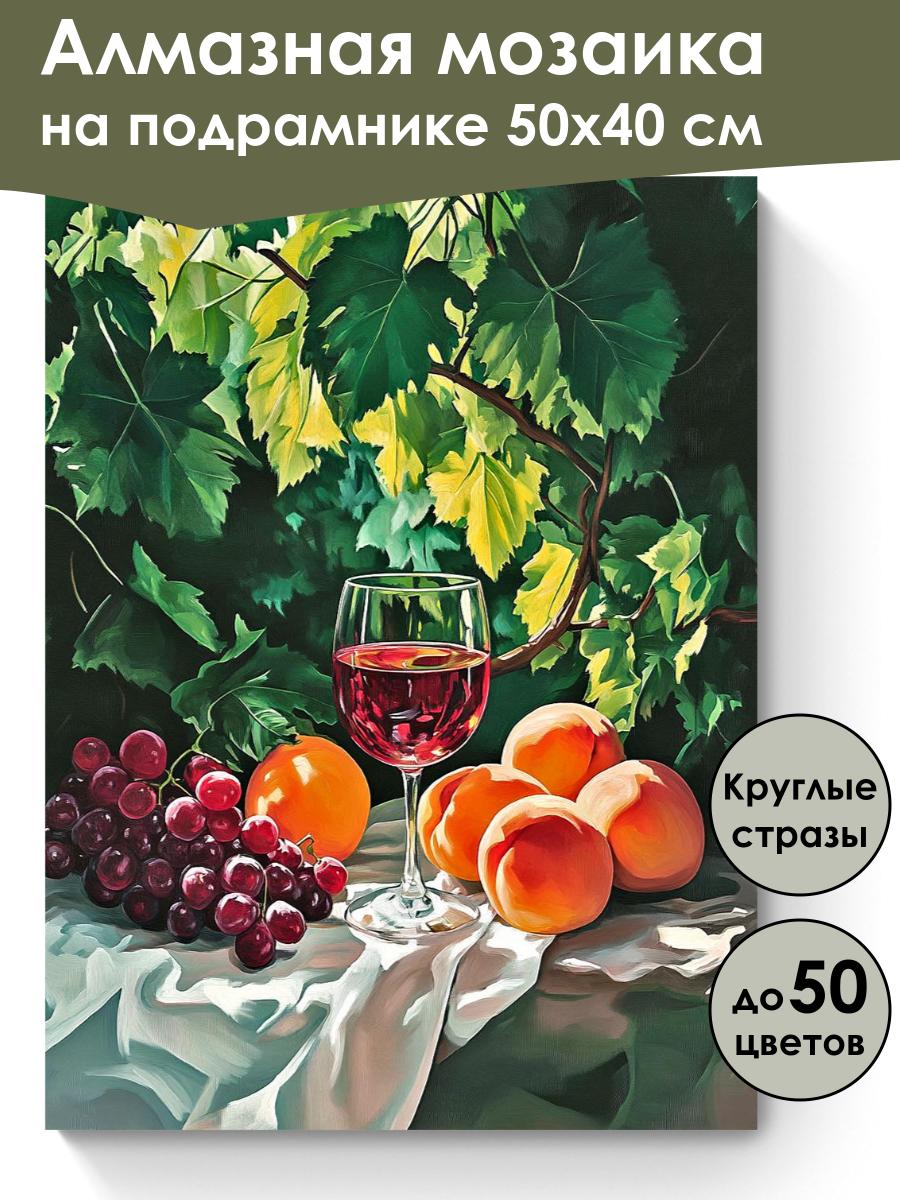 Алмазная мозаика на подрамнике 50х40 см

Круглые стразы

до 50 цветов