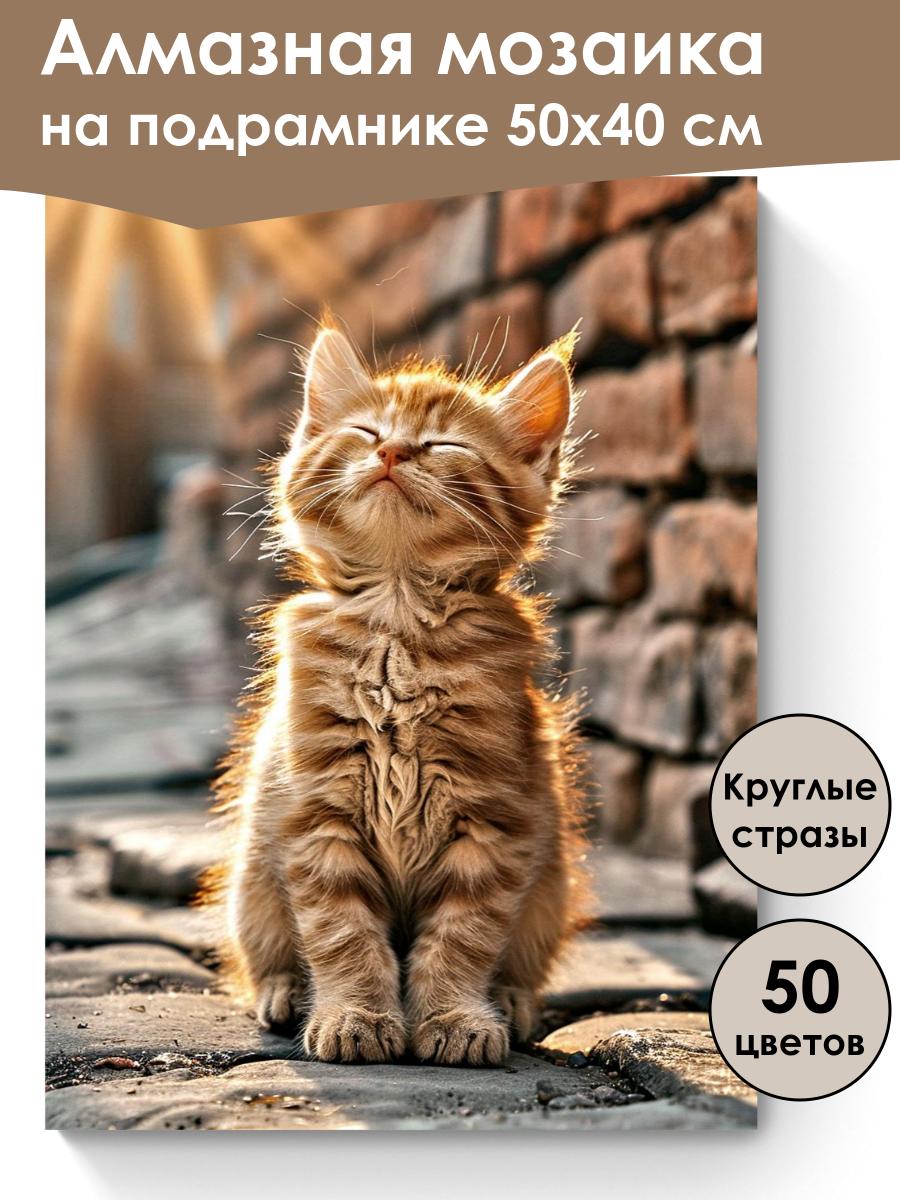 Алмазная мозаика на подрамнике 50х40 см

Круглые стразы

50 цветов