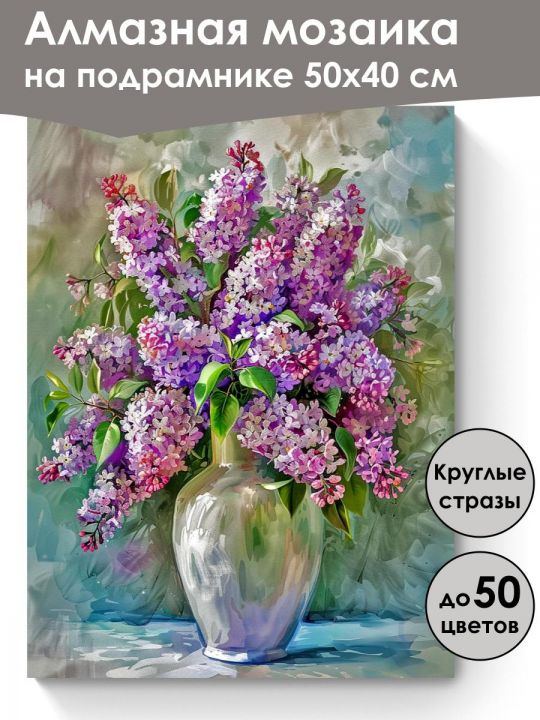 Алмазная мозаика на подрамнике 50х40 см

Круглые стразы

до 50 цветов