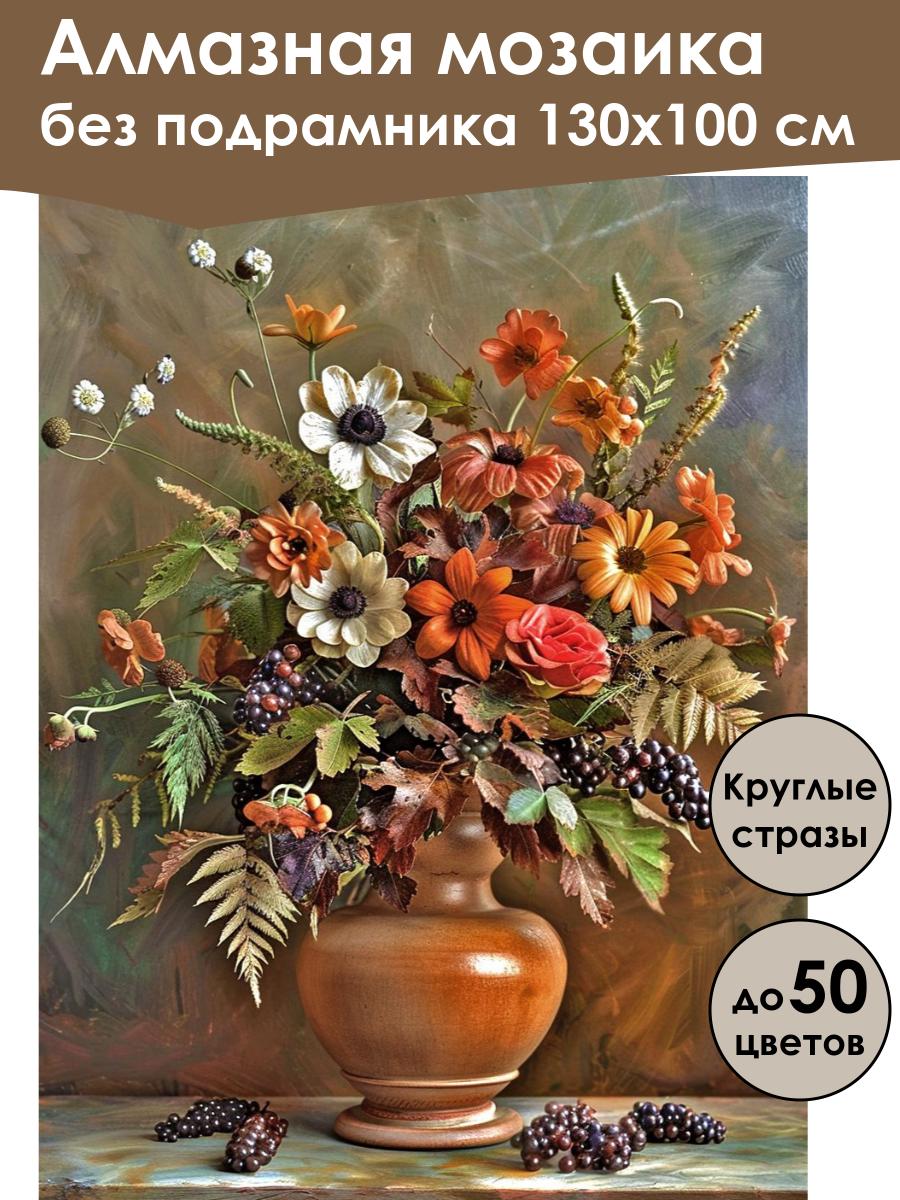 Алмазная мозаика
без подрамника 130х100 см

Круглые стразы

до 50 цветов