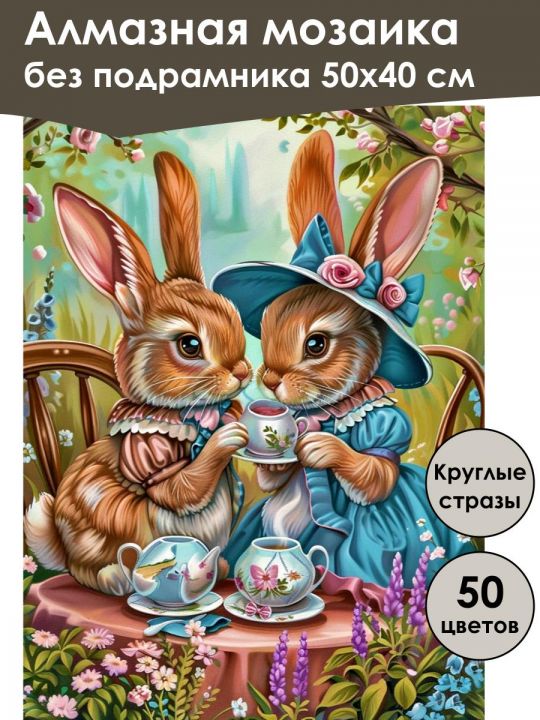 Алмазная мозаика
без подрамника 50х40 см

Круглые стразы

50 цветов