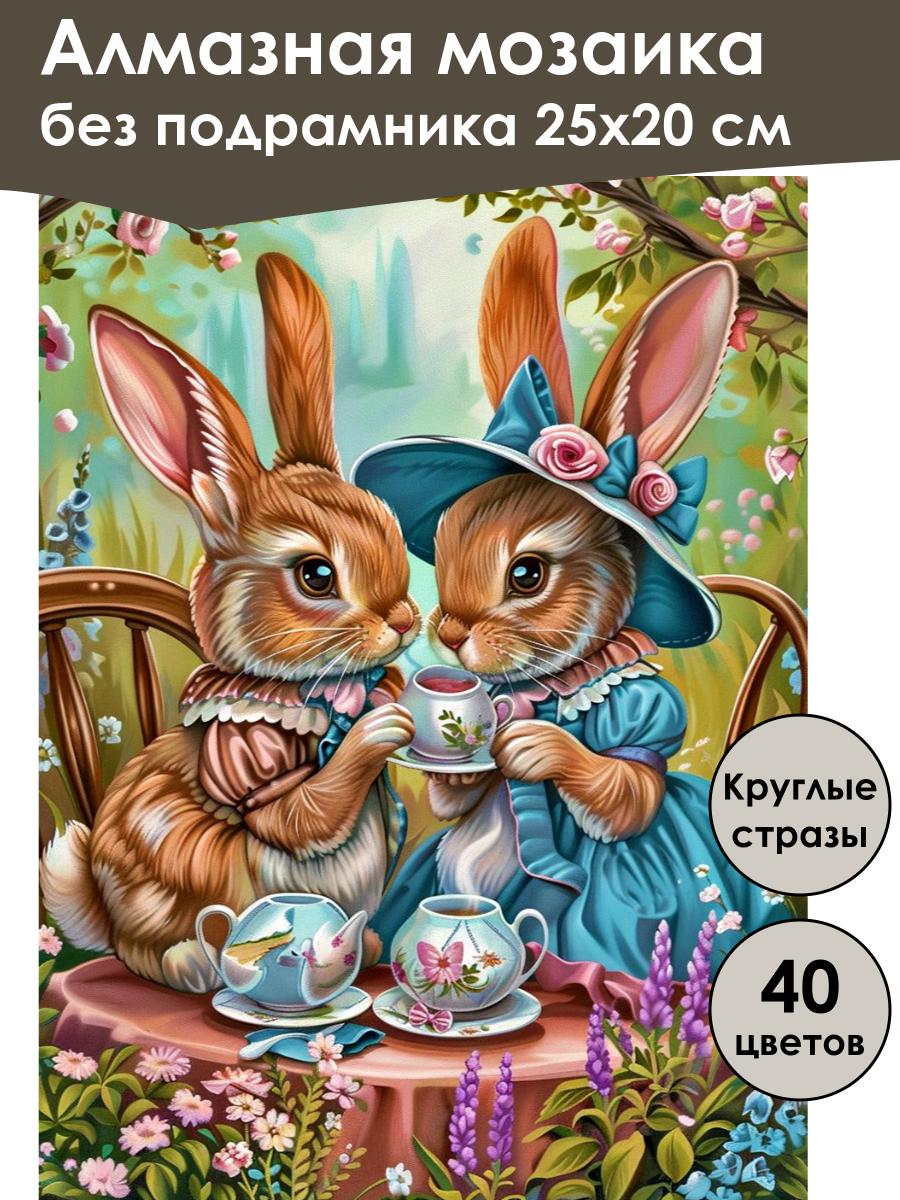 Алмазная мозаика без подрамника 25х20 см

Круглые стразы

40 цветов