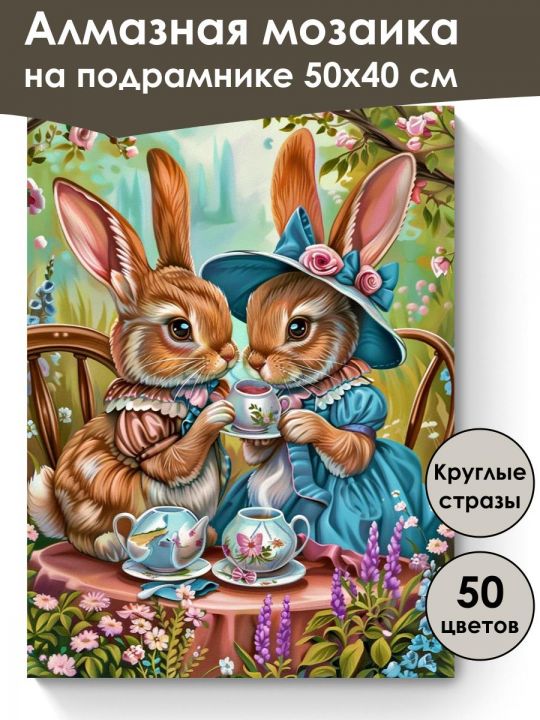 Алмазная мозаика на подрамнике 50х40 см

Круглые стразы

50 цветов