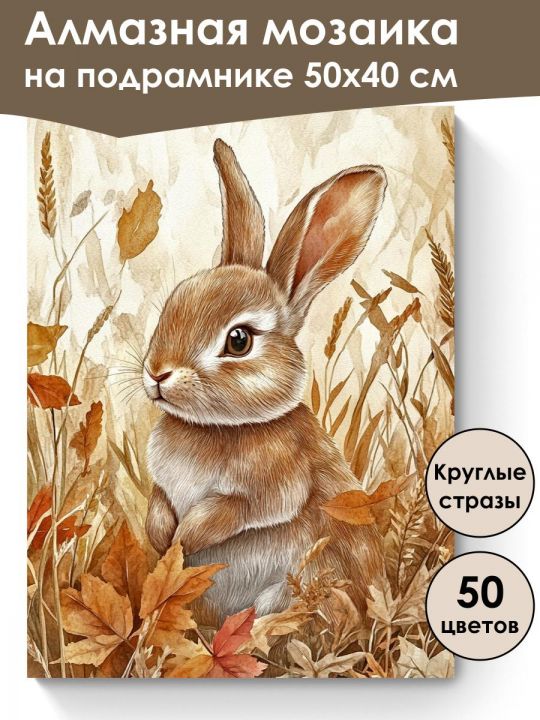 Алмазная мозаика на подрамнике 50х40 см

Круглые стразы

50 цветов