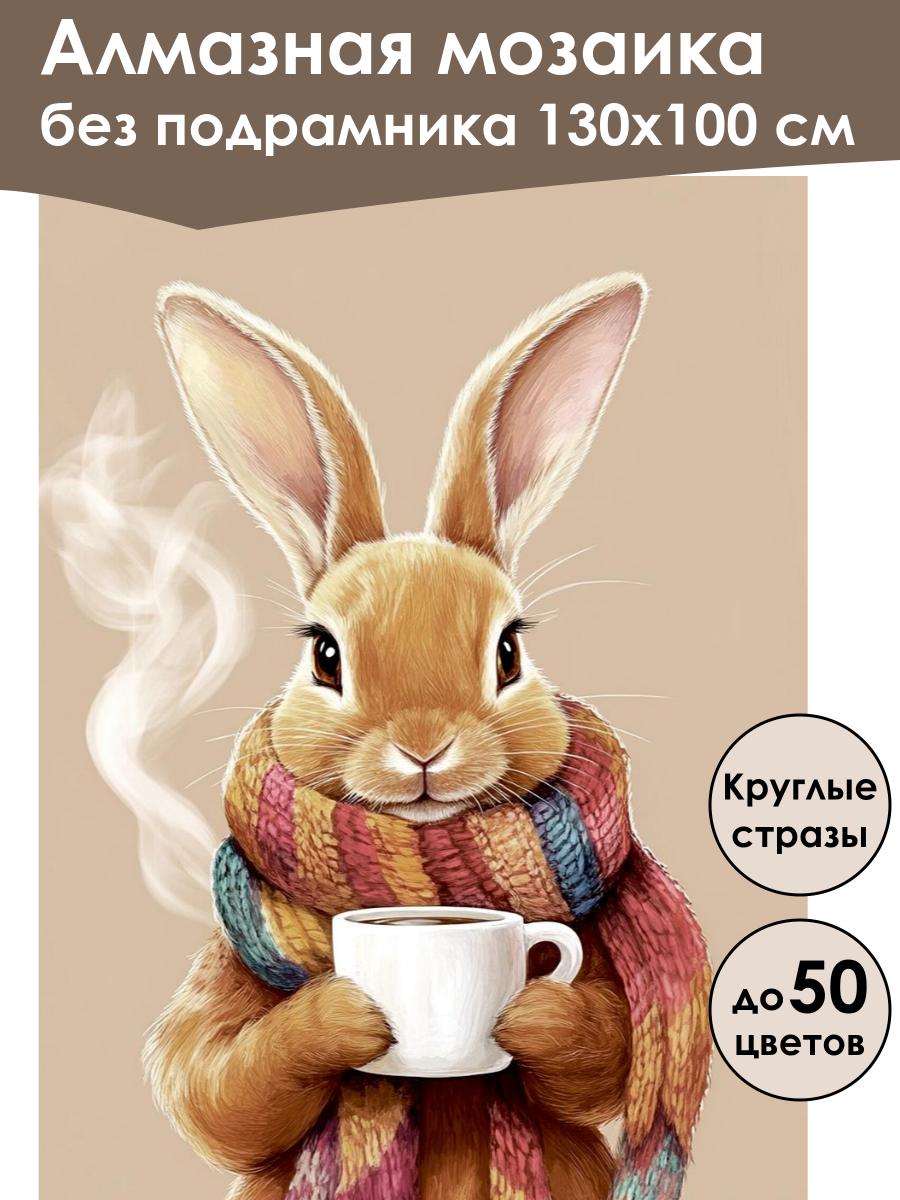 Алмазная мозаика
без подрамника 130х100 см

Круглые стразы

до 50 цветов