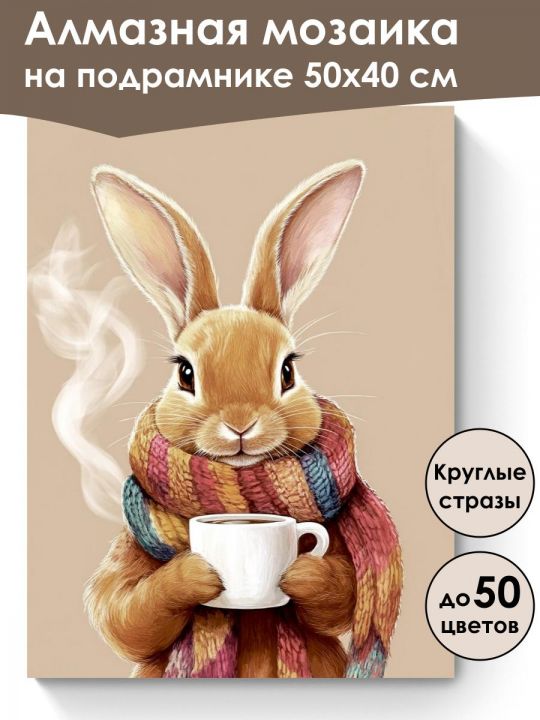 Алмазная мозаика на подрамнике 50х40 см

Круглые стразы

до 50 цветов