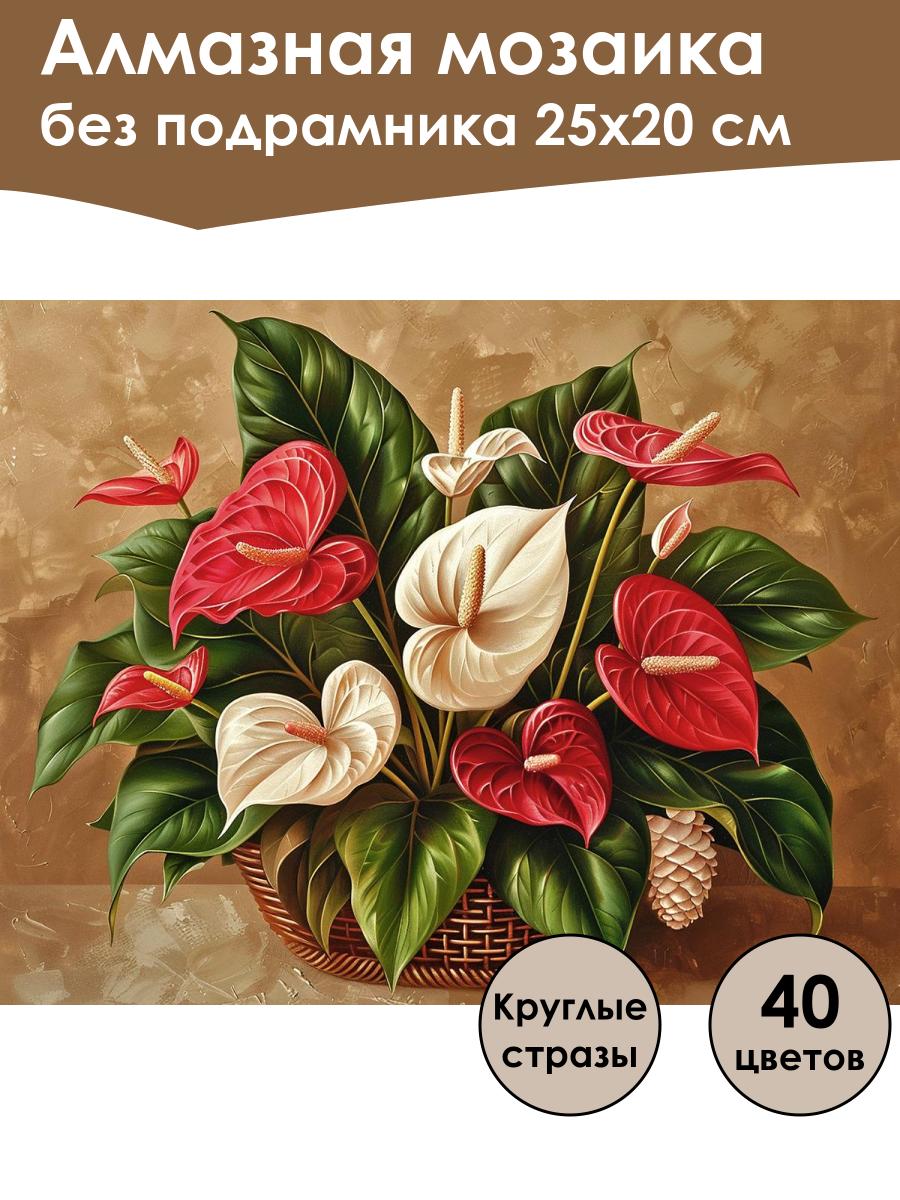 Алмазная мозаика
без подрамника 25х20 см

Круглые стразы

40 цветов