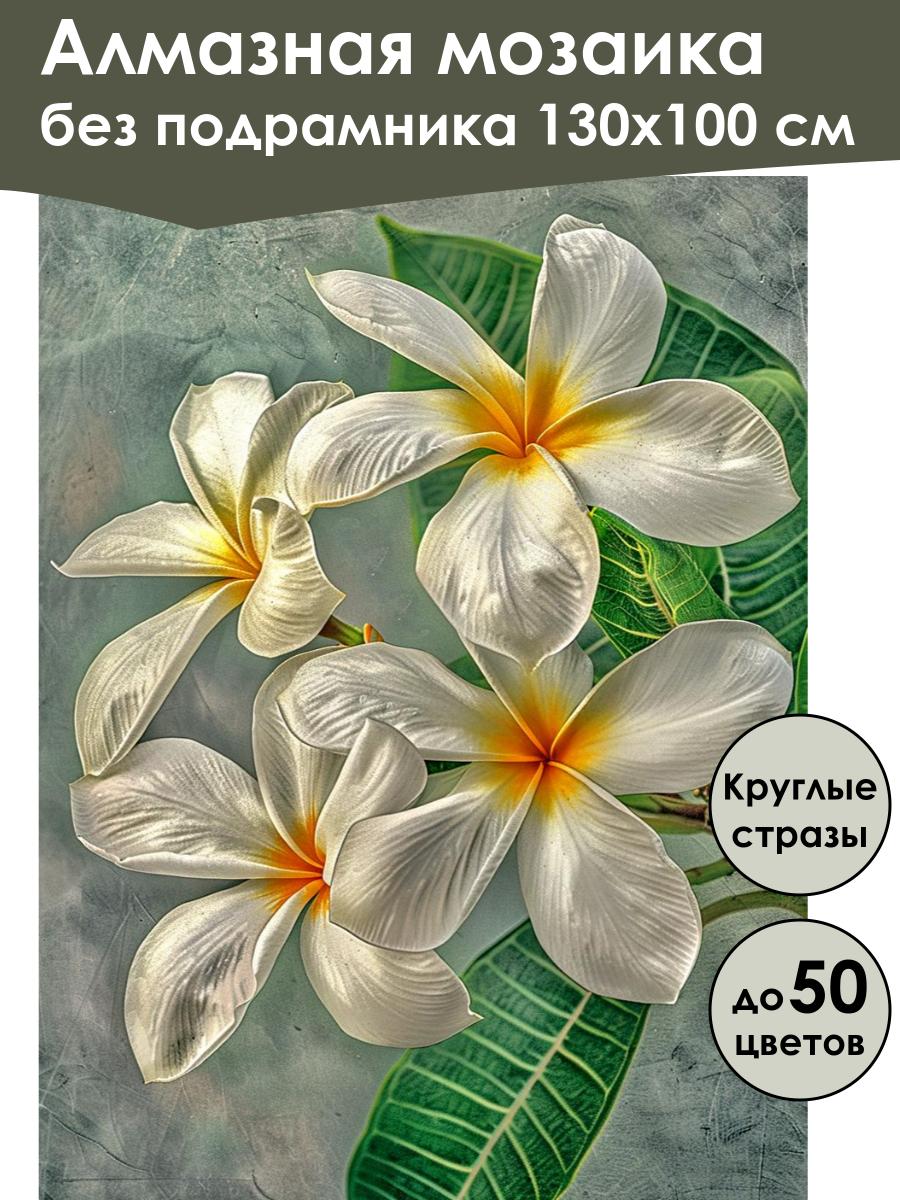 Алмазная мозаика
без подрамника 130х100 см

Круглые стразы

до 50 цветов