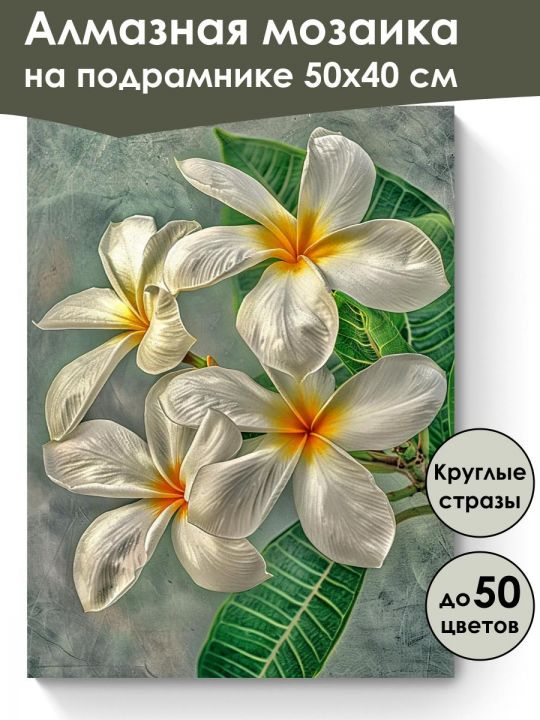 Алмазная мозаика
на подрамнике 50х40 см

Круглые стразы

до 50 цветов