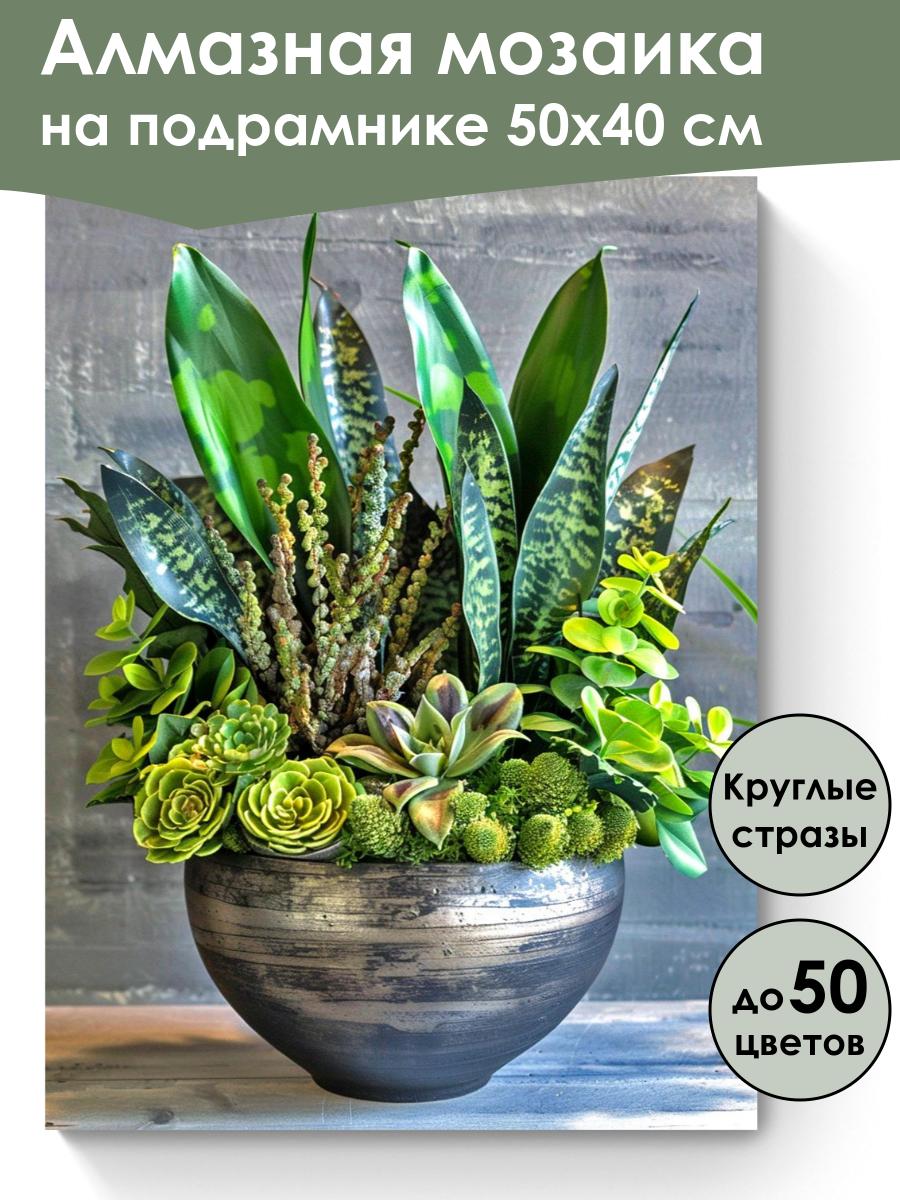 Алмазная мозаика на подрамнике 50х40 см

Круглые стразы

до 50 цветов