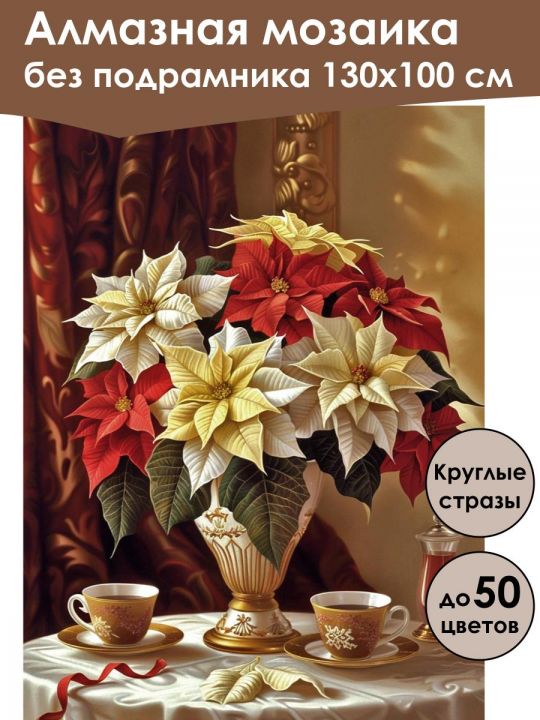 Алмазная мозаика
без подрамника 130х100 см

Круглые стразы

до 50 цветов