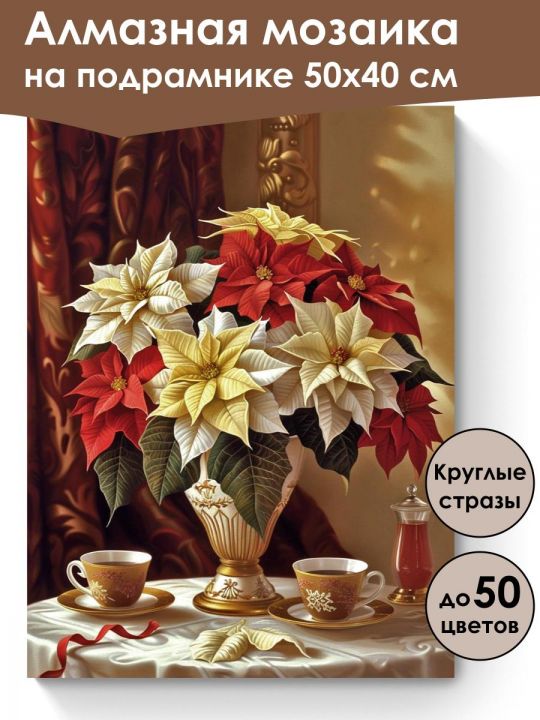 Алмазная мозаика
на подрамнике 50х40 см

Круглые стразы

до 50 цветов