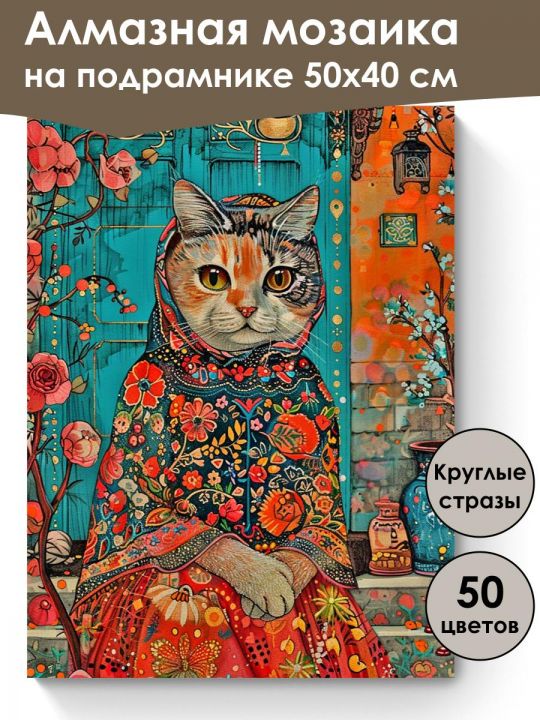 Алмазная мозаика на подрамнике 50х40 см

Круглые стразы

50 цветов