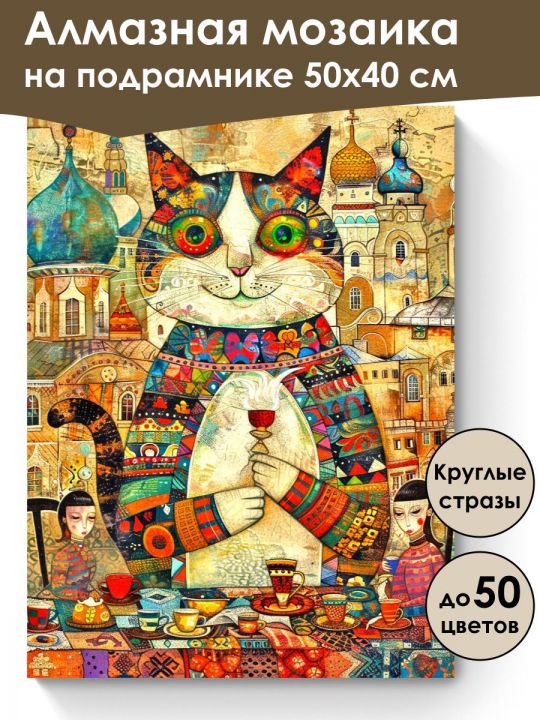 Алмазная мозаика
на подрамнике 50х40 см

Круглые стразы

до 50 цветов