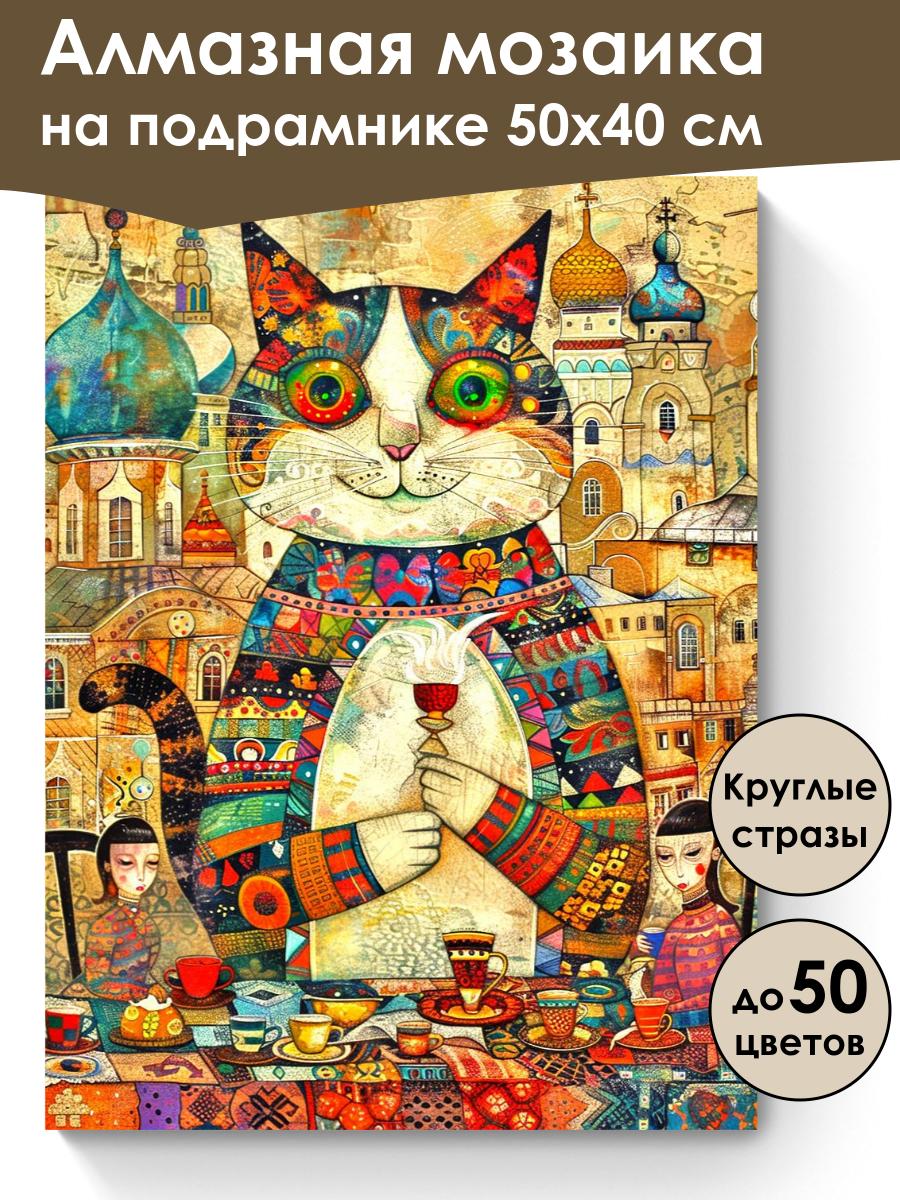 Алмазная мозаика на подрамнике 50х40 см

Круглые стразы

до 50 цветов