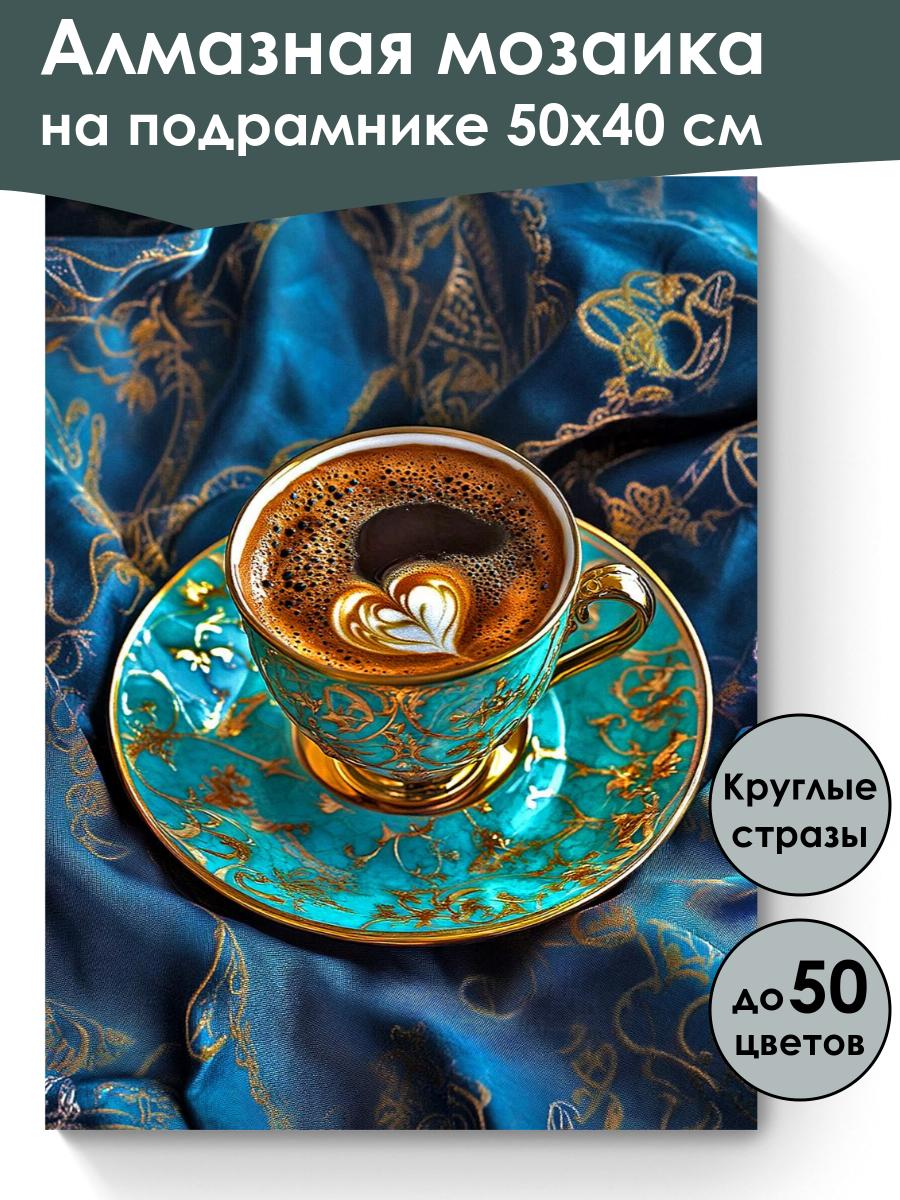 Алмазная мозаика
на подрамнике 50х40 см

Круглые стразы

до 50 цветов