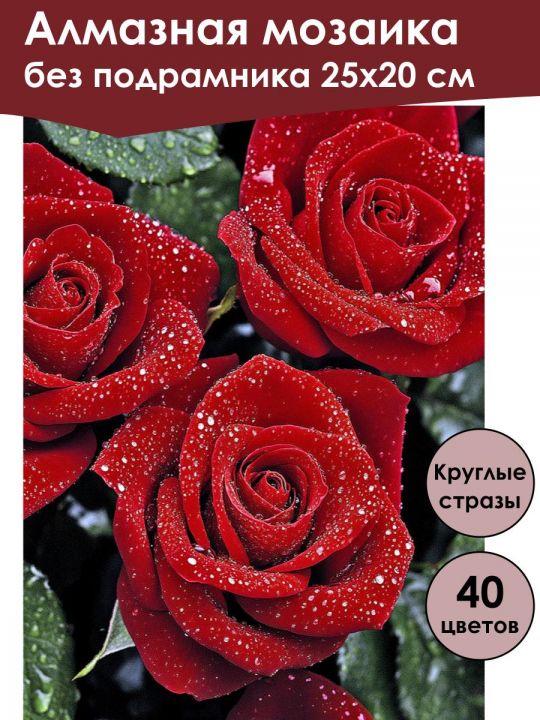 Алмазная мозаика
без подрамника 25х20 см

Круглые стразы

40 цветов