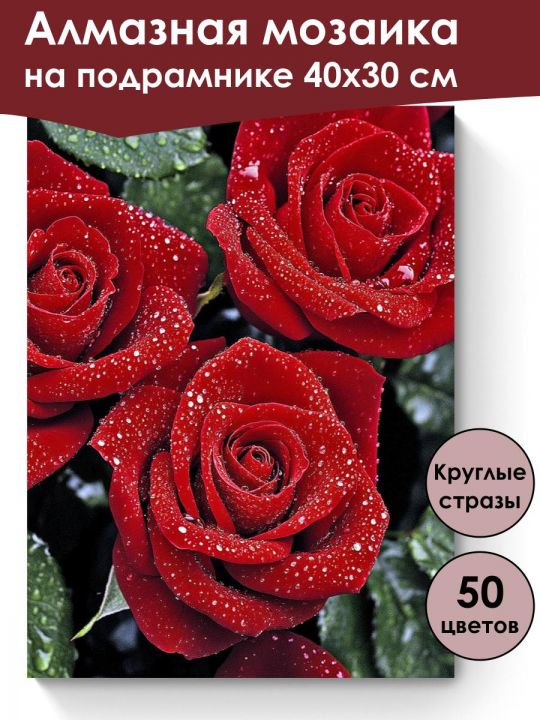 Алмазная мозаика на подрамнике 40х30 см

Круглые стразы

50 цветов